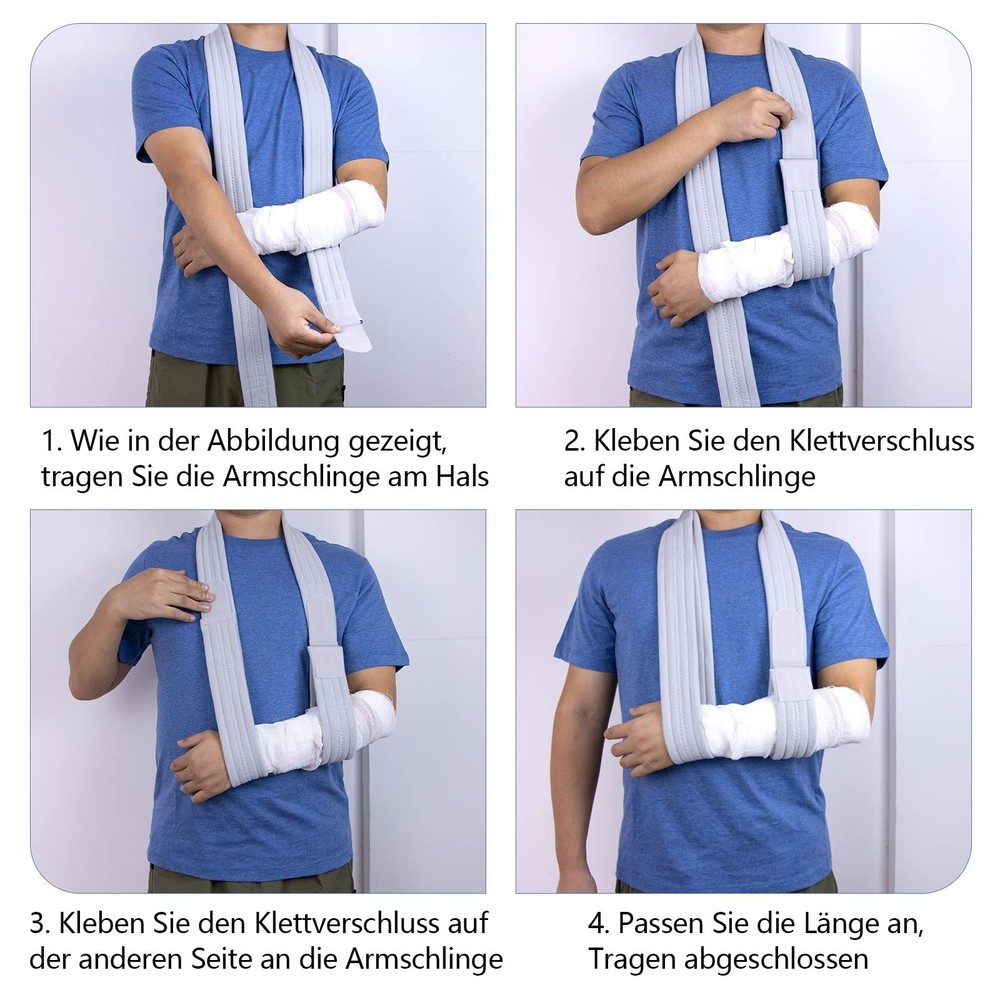 1. Wie in der Abbildung gezeigt, tragen Sie die Armschlinge am Hals

2. Kleben Sie den Klettverschluss auf die Armschlinge

3. Kleben Sie den Klettverschluss auf der anderen Seite an die Armschlinge

4. Passen Sie die Länge an, Tragen abgeschlossen