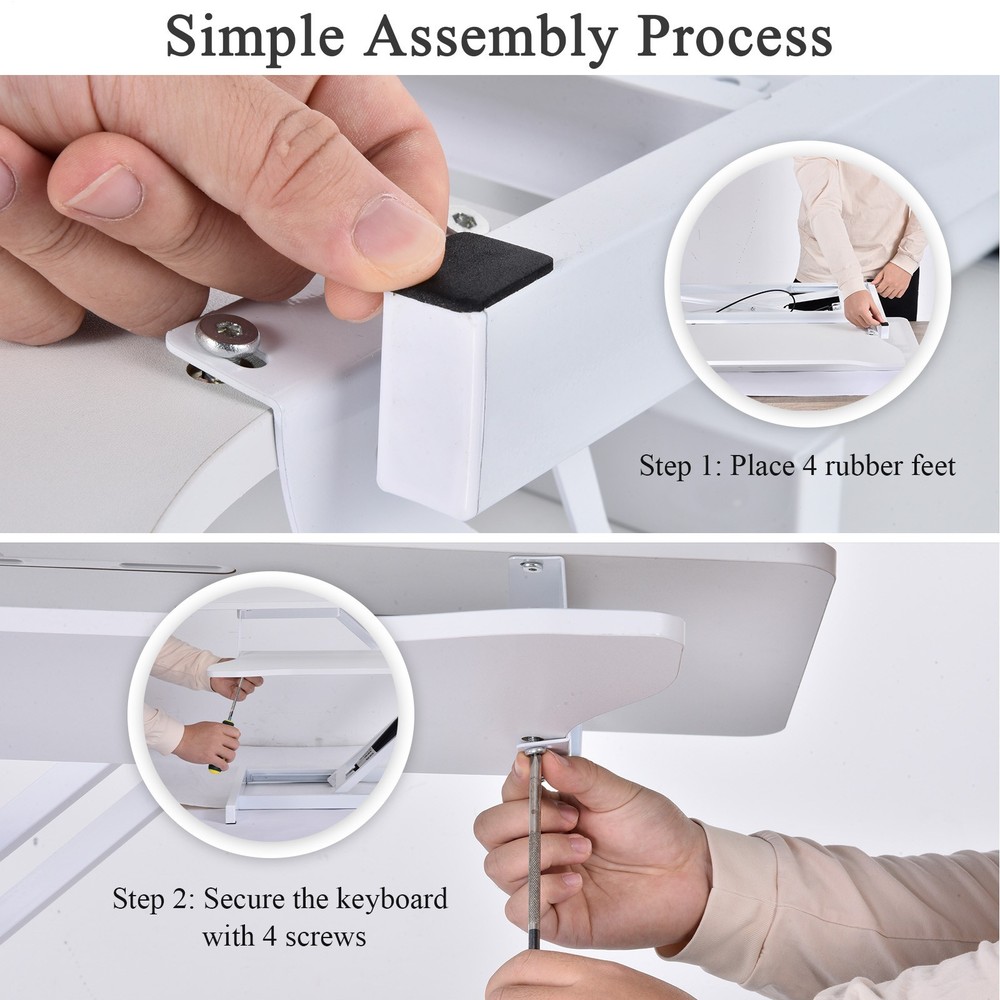 Simple Assembly Process

Step 1: Place 4 rubber feet

Step 2: Secure the keyboard with 4 screws