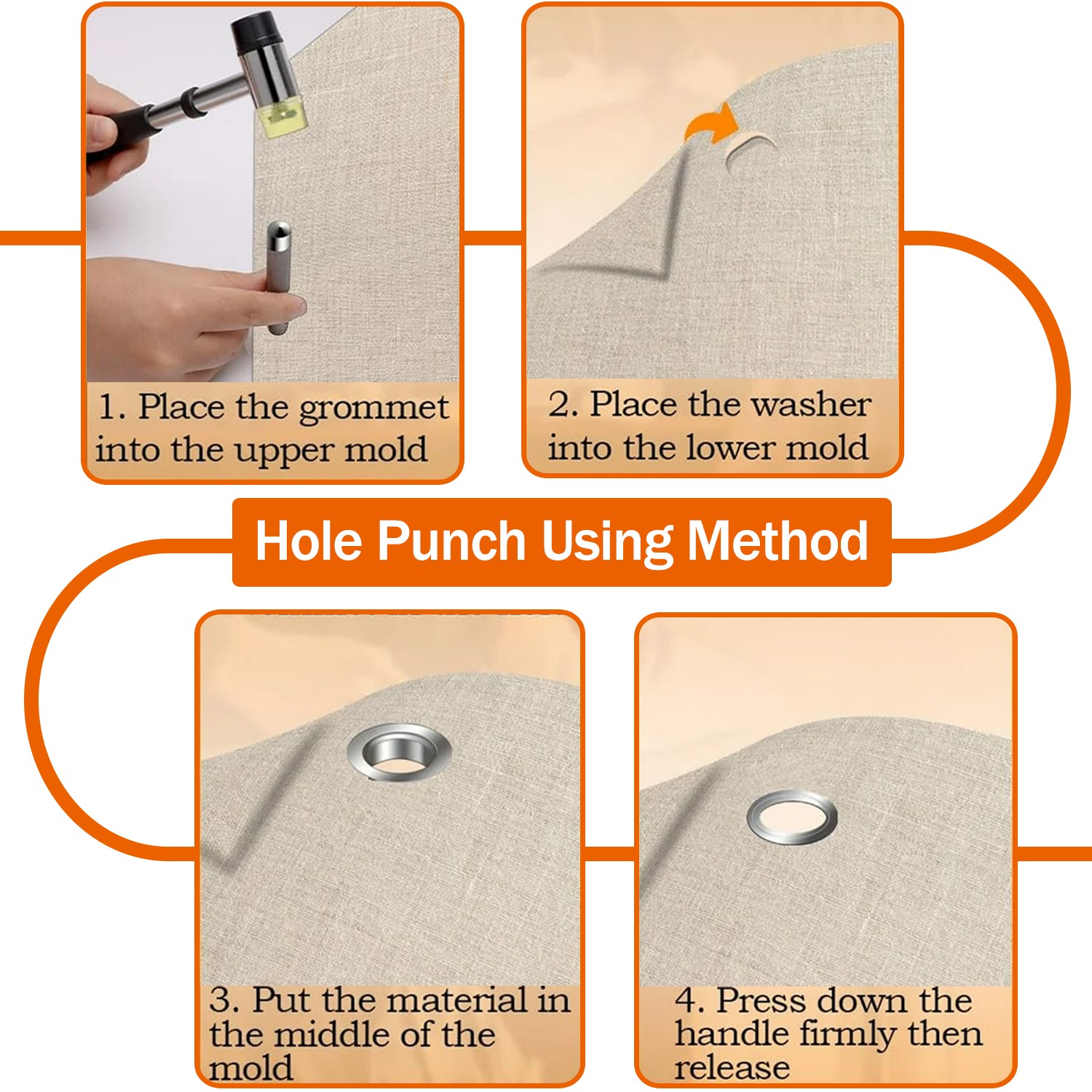 1. Place the grommet into the upper mold

2. Place the washer into the lower mold

Hole Punch Using Method

3. Put the material in the middle of the mold

4. Press down the handle firmly then release