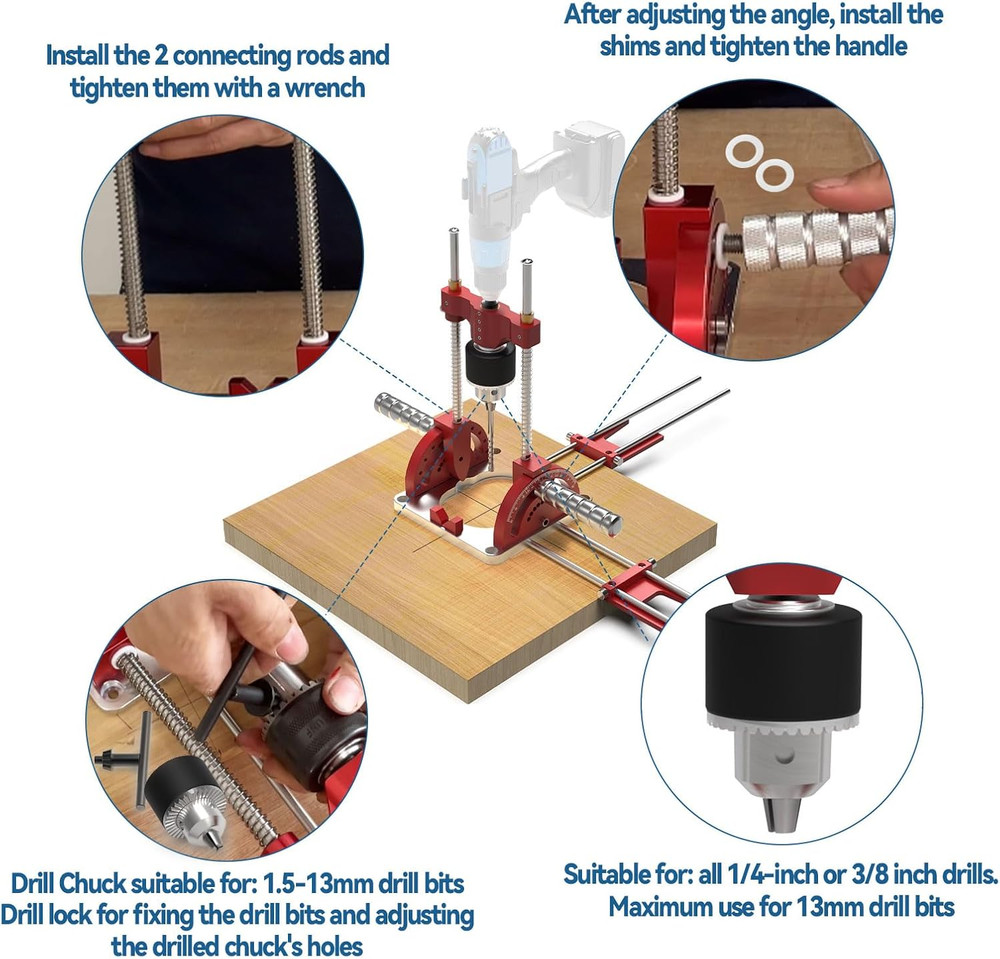 Install the 2 connecting rods and tighten them with a wrench

After adjusting the angle, install the shims and tighten the handle

Drill Chuck suitable for: 1.5-13mm drill bits
Drill lock for fixing the drill bits and adjusting the drilled chuck's holes

Suitable for: all 1/4-inch or 3/8 inch drills.
Maximum use for 13mm drill bits