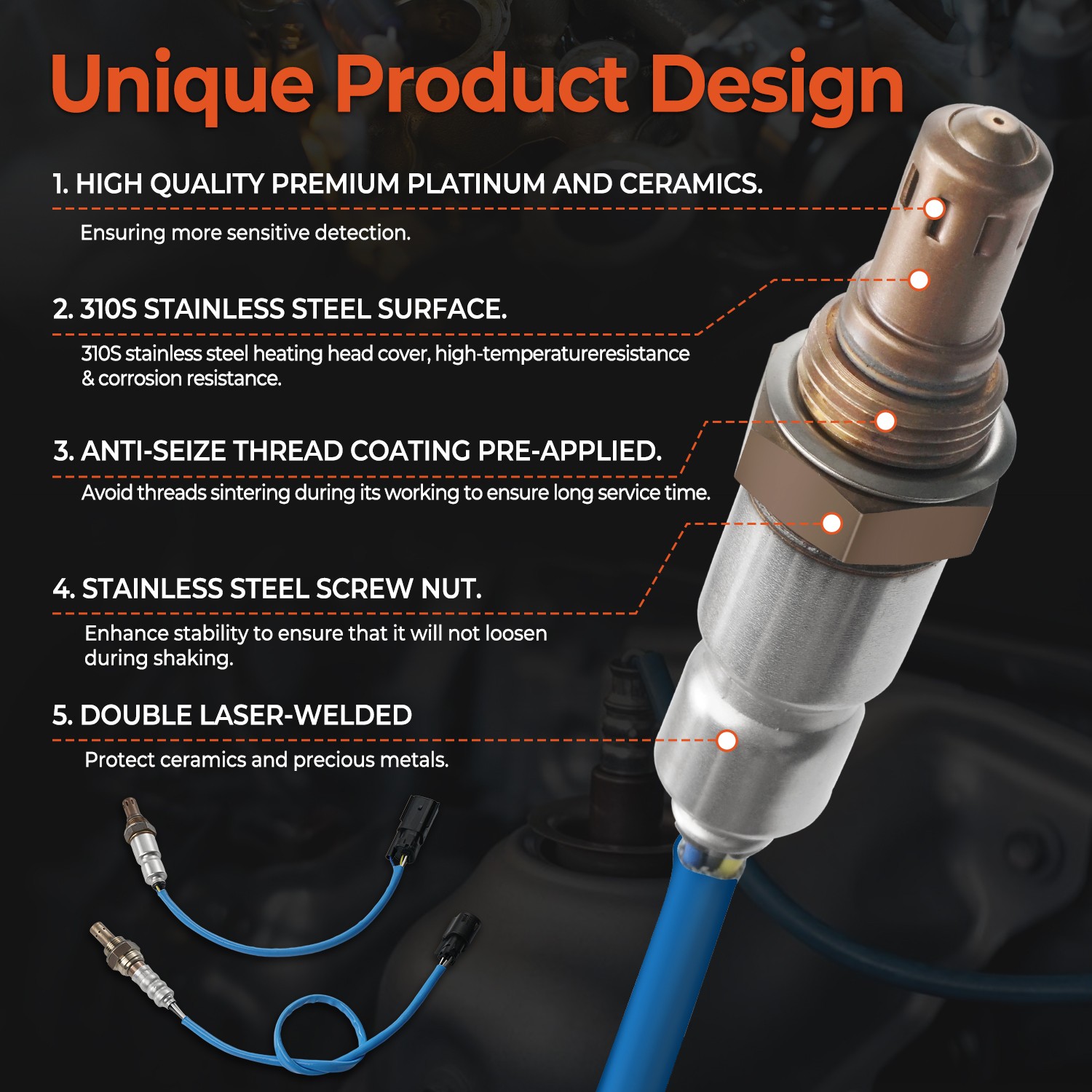 Unique Product Design

1. HIGH QUALITY PREMIUM PLATINUM AND CERAMICS.

Ensuring more sensitive detection.

2. 310S STAINLESS STEEL SURFACE.

310S stainless steel heating head cover, high-temperatureresistance & corrosion resistance.

3. ANTI-SEIZE THREAD COATING PRE-APPLIED.

Avoid threads sintering during its working to ensure long service time.

4. STAINLESS STEEL SCREW NUT.

Enhance stability to ensure that it will not loosen during shaking.

5. DOUBLE LASER-WELDED

Protect ceramics and precious metals.