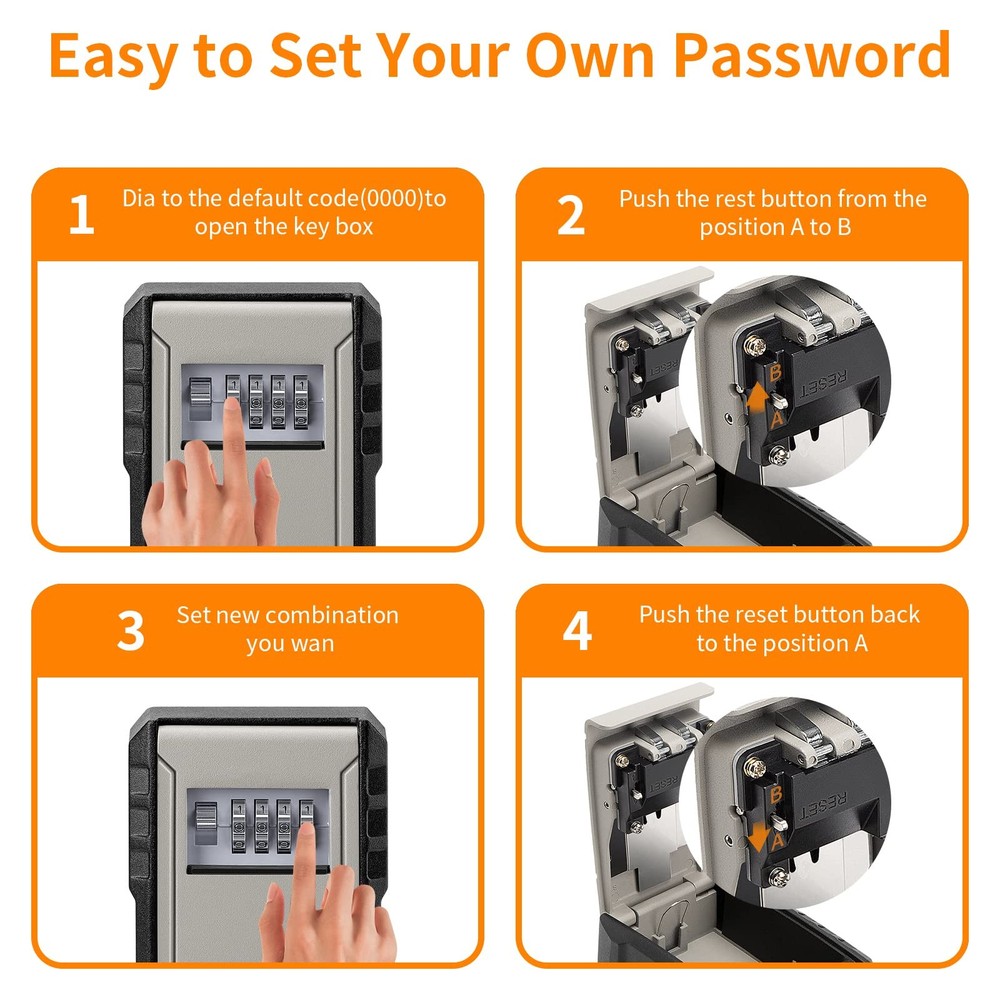 Easy to Set Your Own Password

1 Dia to the default code(0000)to open the key box

2 Push the rest button from the position A to B

RESET

B

A

RESET

3 Set new combination you wan

4 Push the reset button back to the position A

RESET

B

A

RESET