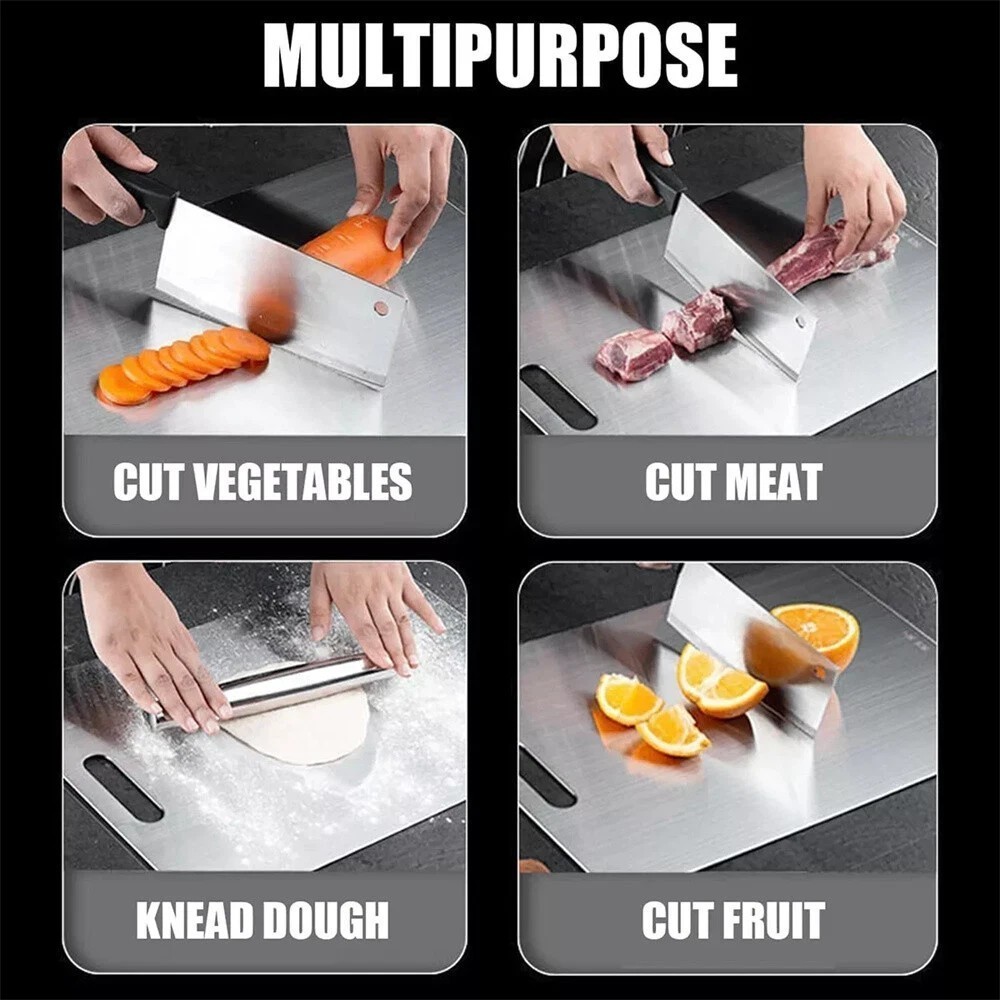 MULTIPURPOSE

CUT VEGETABLES

CUT MEAT

KNEAD DOUGH

CUT FRUIT