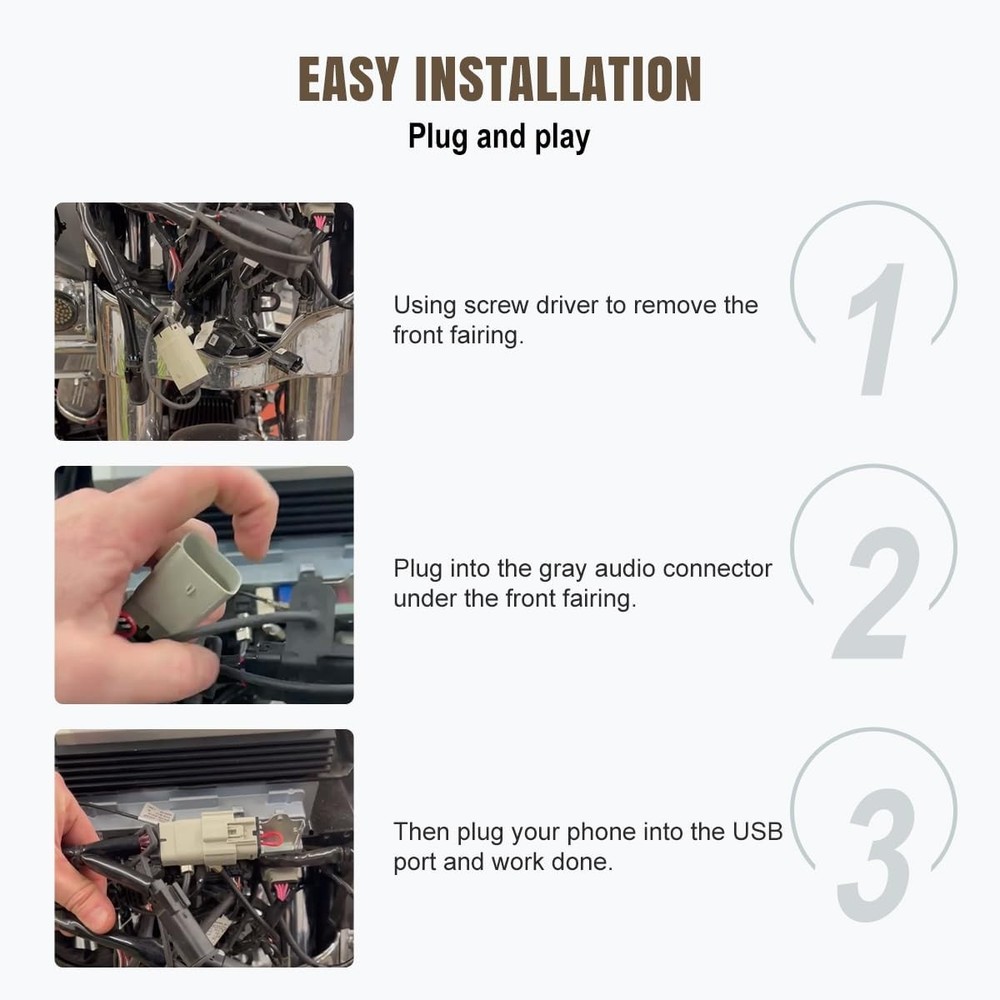 EASY INSTALLATION
Plug and play

Using screw driver to remove the front fairing.

1

Plug into the gray audio connector under the front fairing.

2

Then plug your phone into the USB port and work done.

3