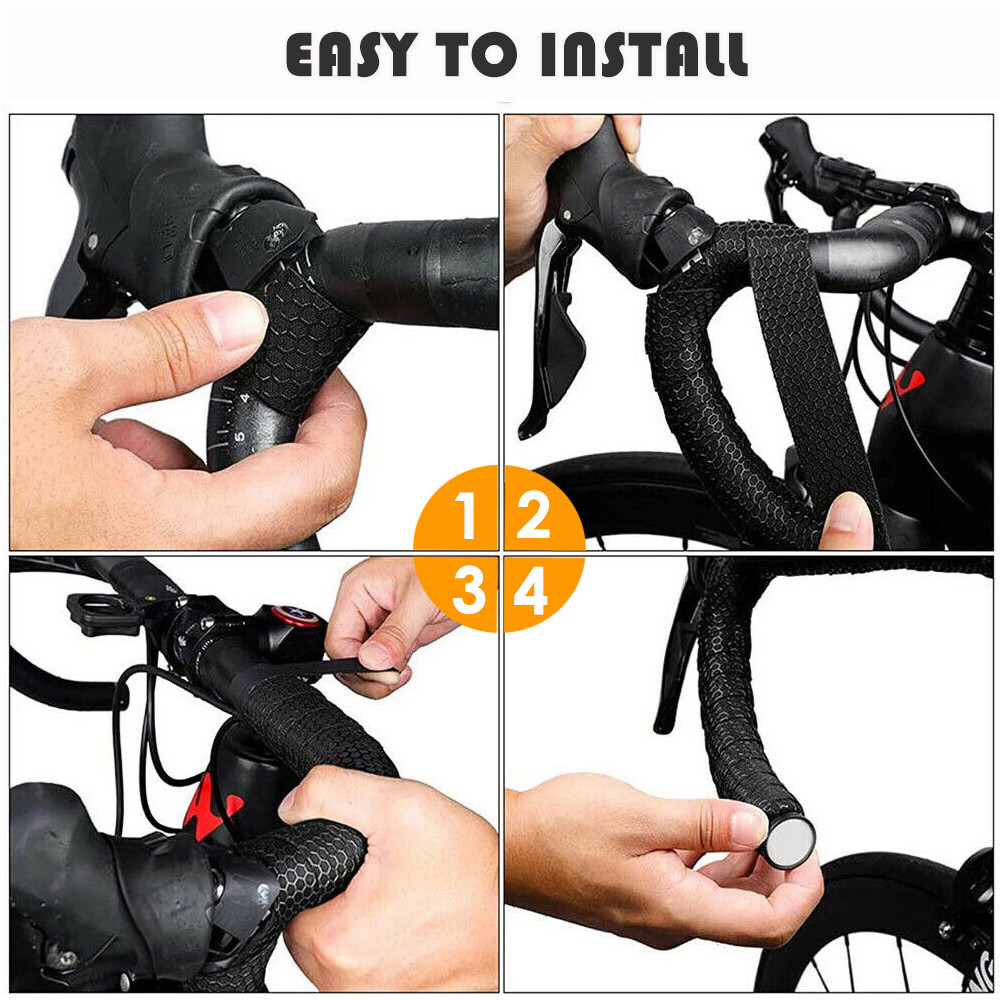 EASY TO INSTALL

1 2
3 4