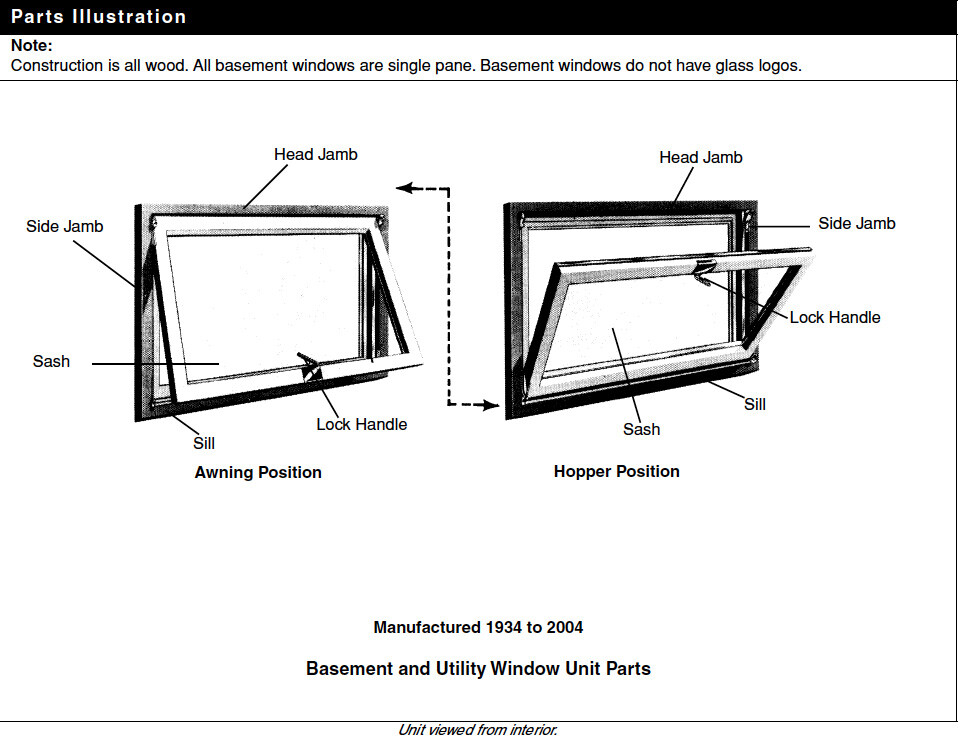 Parts Illustration

Note:
Construction is all wood. All basement windows are single pane. Basement windows do not have glass logos.

Head Jamb

Side Jamb

Sash

Sill

Lock Handle

Awning Position

Head Jamb

Side Jamb

Lock Handle

Sill

Sash

Hopper Position

Manufactured 1934 to 2004

Basement and Utility Window Unit Parts

Unit viewed from interior.