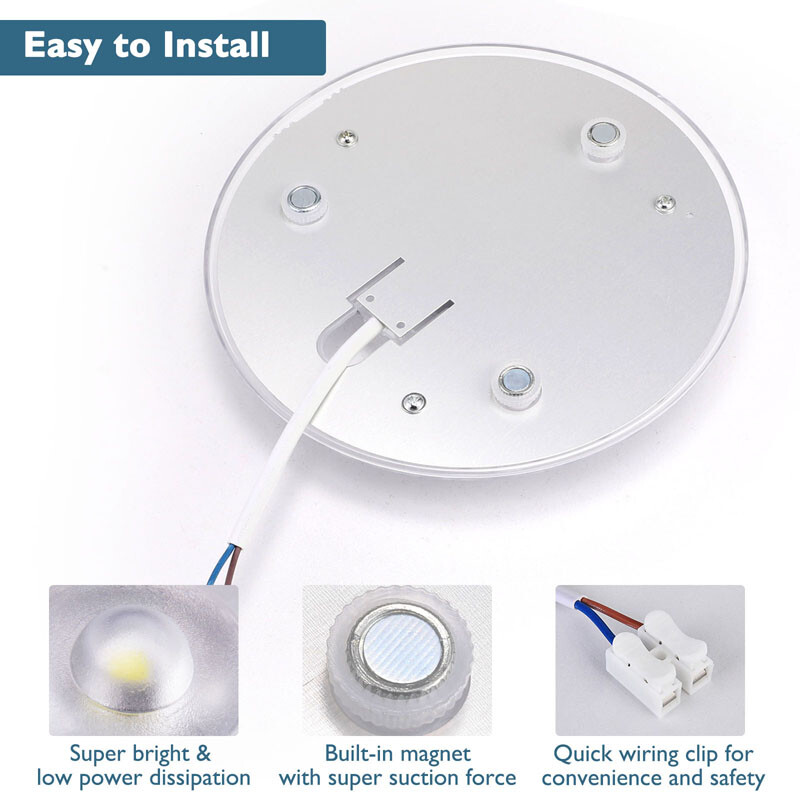 Easy to Install

Super bright & low power dissipation

Built-in magnet with super suction force

Quick wiring clip for convenience and safety