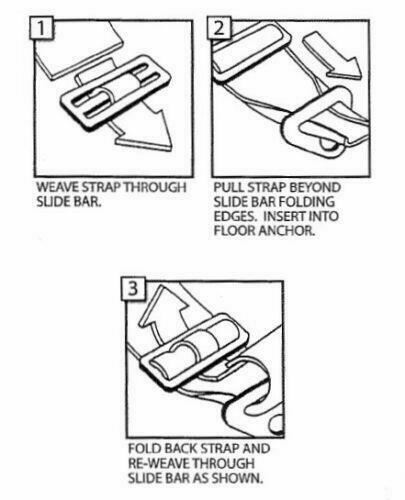 1

WEAVE STRAP THROUGH SLIDE BAR.

2

PULL STRAP BEYOND SLIDE BAR FOLDING EDGES.  INSERT INTO FLOOR ANCHOR.

3

FOLD BACK STRAP AND RE-WEAVE THROUGH SLIDE BAR AS SHOWN.