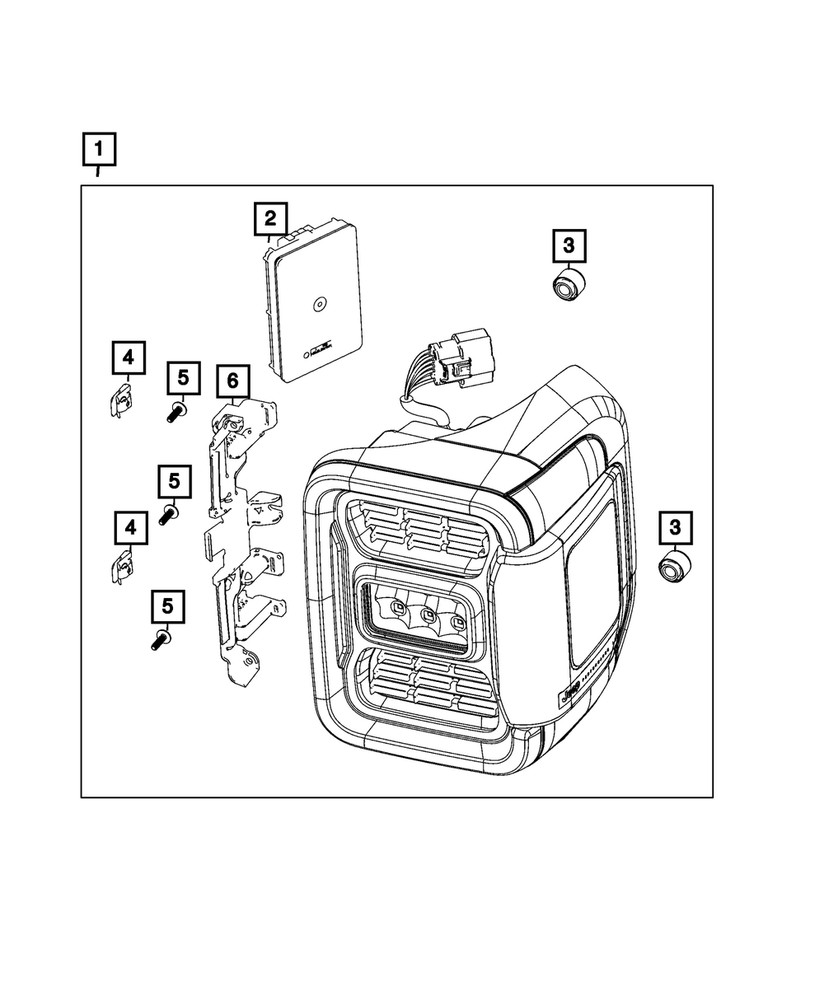 1
2
3
4
5
6
5
4
5
3