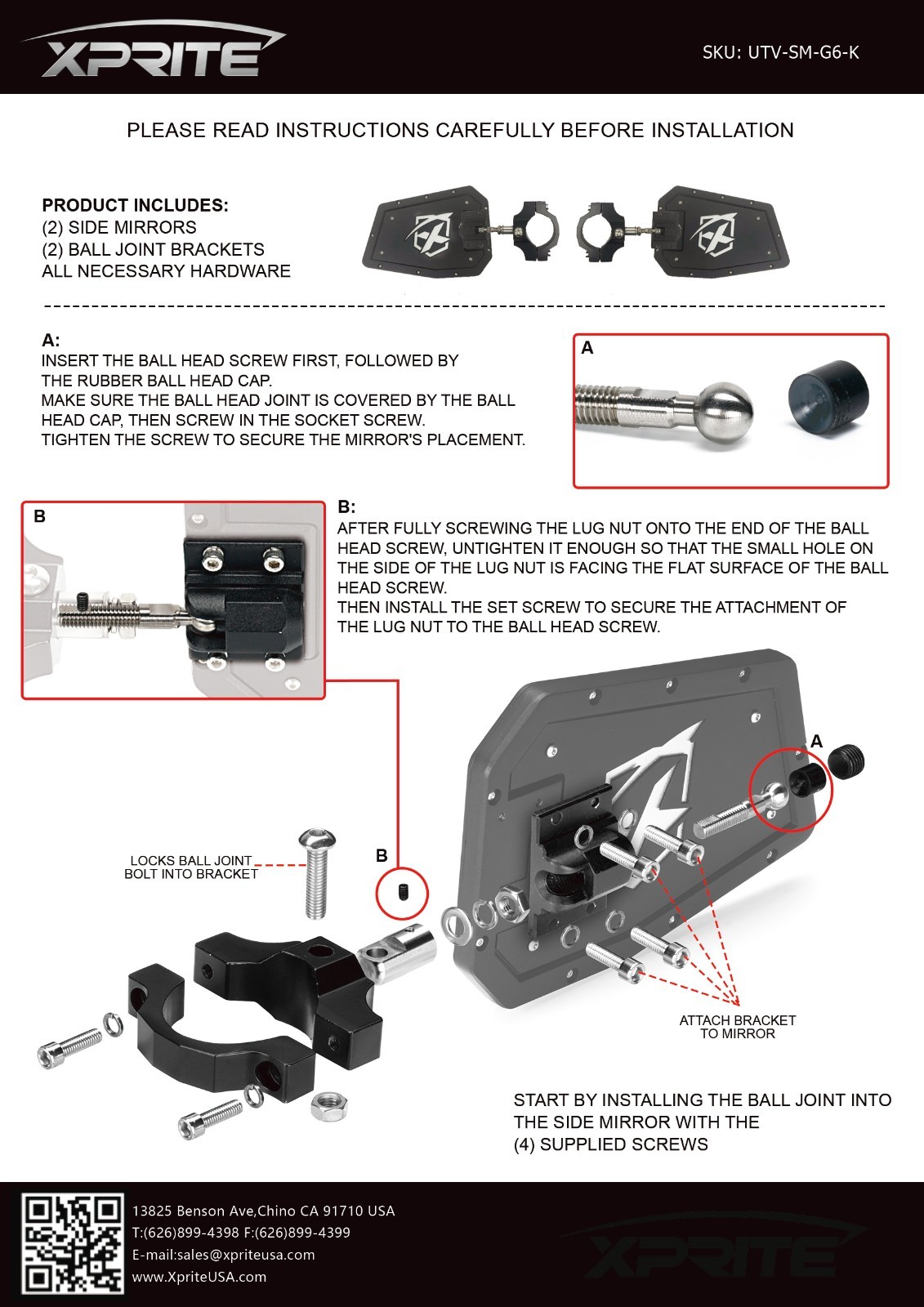 XPRITE

SKU: UTV-SM-G6-K

PLEASE READ INSTRUCTIONS CAREFULLY BEFORE INSTALLATION

PRODUCT INCLUDES:
(2) SIDE MIRRORS
(2) BALL JOINT BRACKETS
ALL NECESSARY HARDWARE

A:
INSERT THE BALL HEAD SCREW FIRST, FOLLOWED BY THE RUBBER BALL HEAD CAP.
MAKE SURE THE BALL HEAD JOINT IS COVERED BY THE BALL HEAD CAP, THEN SCREW IN THE SOCKET SCREW.
TIGHTEN THE SCREW TO SECURE THE MIRROR'S PLACEMENT.

A

B

B:
AFTER FULLY SCREWING THE LUG NUT ONTO THE END OF THE BALL HEAD SCREW, UNTIGHTEN IT ENOUGH SO THAT THE SMALL HOLE ON THE SIDE OF THE LUG NUT IS FACING THE FLAT SURFACE OF THE BALL HEAD SCREW.
THEN INSTALL THE SET SCREW TO SECURE THE ATTACHMENT OF THE LUG NUT TO THE BALL HEAD SCREW.

A

LOCKS BALL JOINT BOLT INTO BRACKET

B

ATTACH BRACKET TO MIRROR

START BY INSTALLING THE BALL JOINT INTO THE SIDE MIRROR WITH THE (4) SUPPLIED SCREWS

13825 Benson Ave,Chino CA 91710 USA
T:(626)899-4398 F:(626)899-4399
E-mail:sales@xpriteusa.com
www.XpriteUSA.com

XPRITE