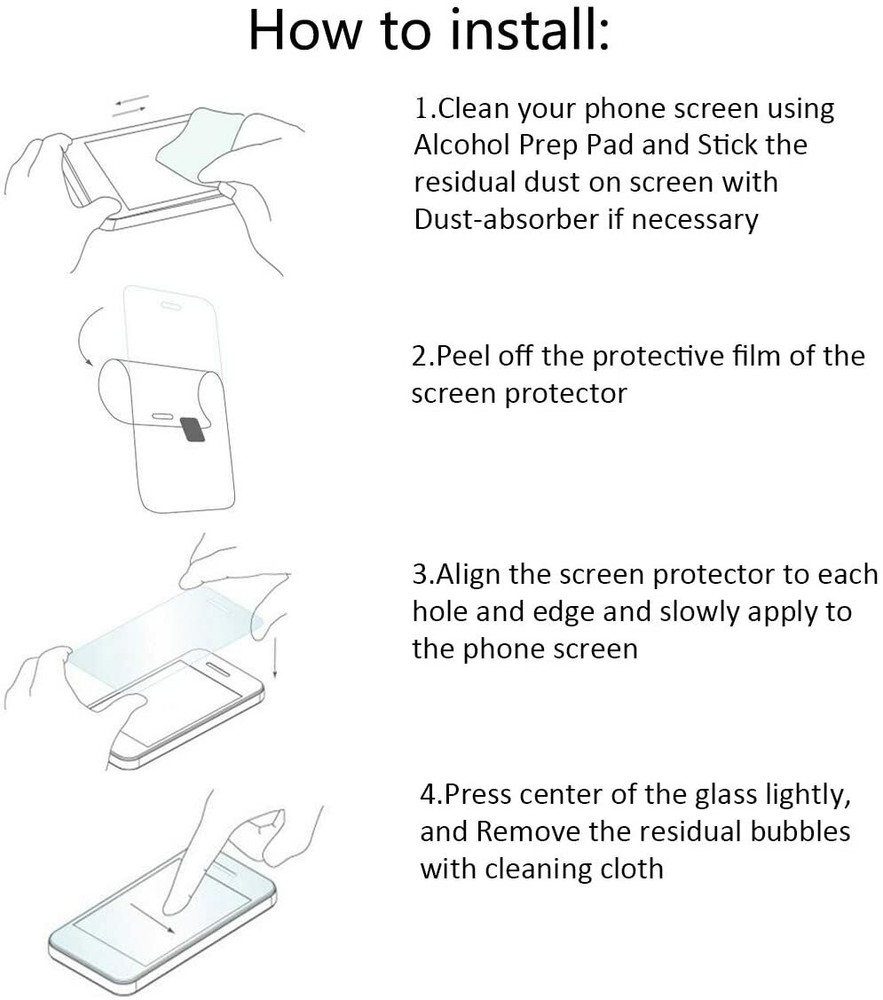 How to install:

1.Clean your phone screen using Alcohol Prep Pad and Stick the residual dust on screen with Dust-absorber if necessary

2.Peel off the protective film of the screen protector

3.Align the screen protector to each hole and edge and slowly apply to the phone screen

4.Press center of the glass lightly, and Remove the residual bubbles with cleaning cloth