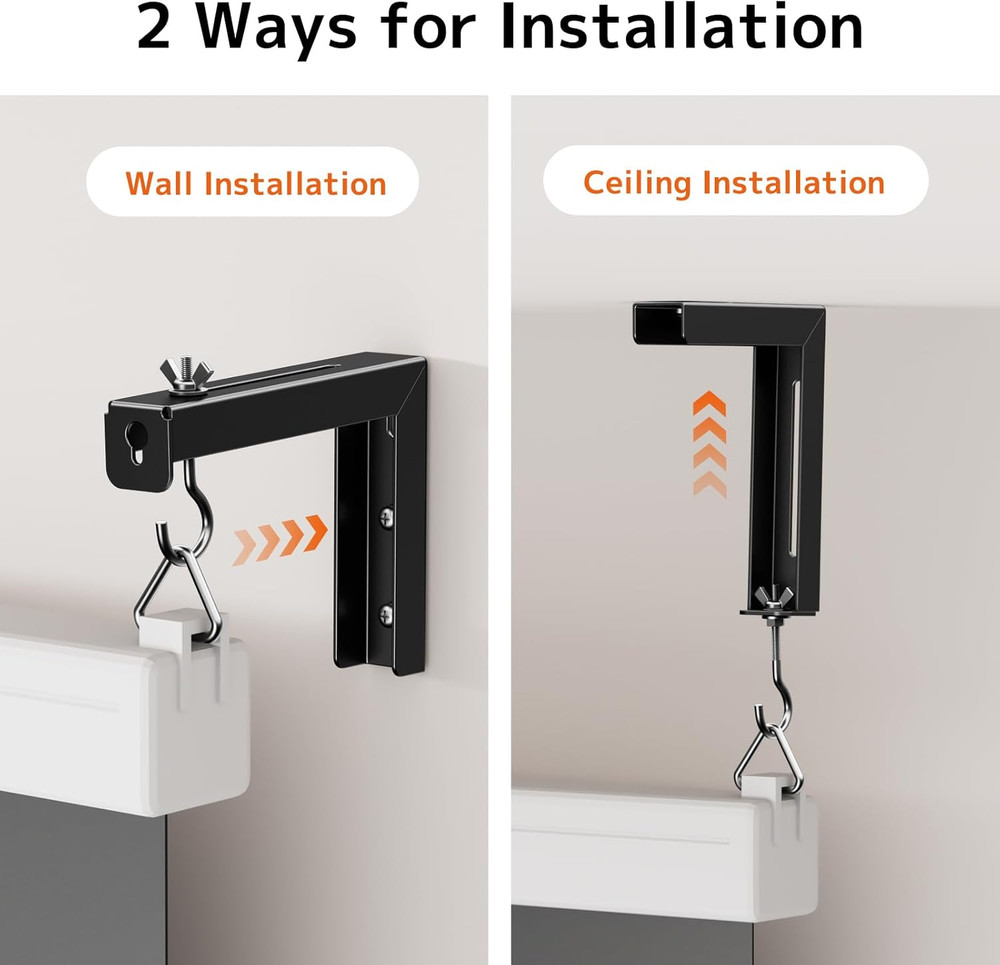 2 Ways for Installation

Wall Installation

Ceiling Installation