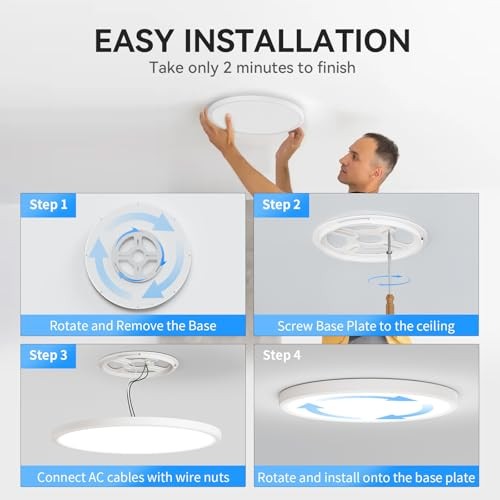 EASY INSTALLATION
Take only 2 minutes to finish

Step 1
Rotate and Remove the Base

Step 2
Screw Base Plate to the ceiling

Step 3
Connect AC cables with wire nuts

Step 4
Rotate and install onto the base plate