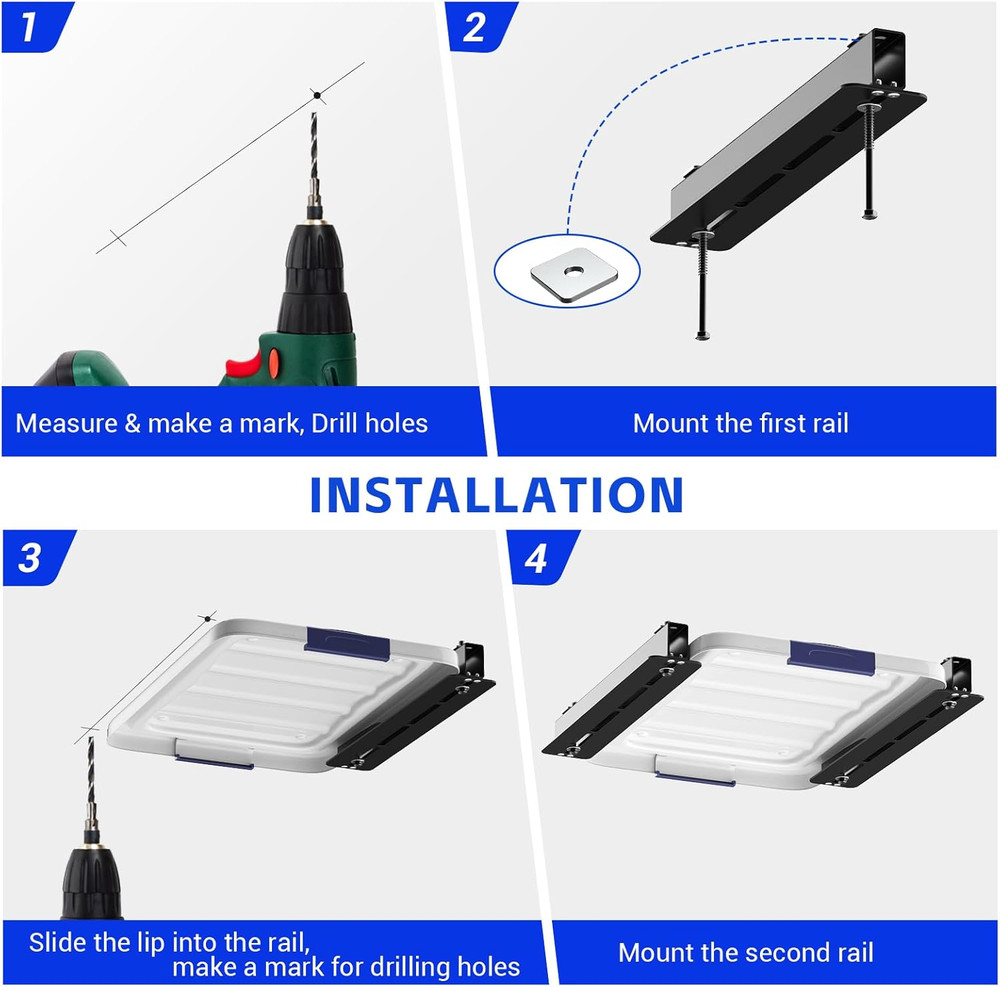 1

Measure & make a mark, Drill holes

2

Mount the first rail

INSTALLATION

3

Slide the lip into the rail, make a mark for drilling holes

4

Mount the second rail