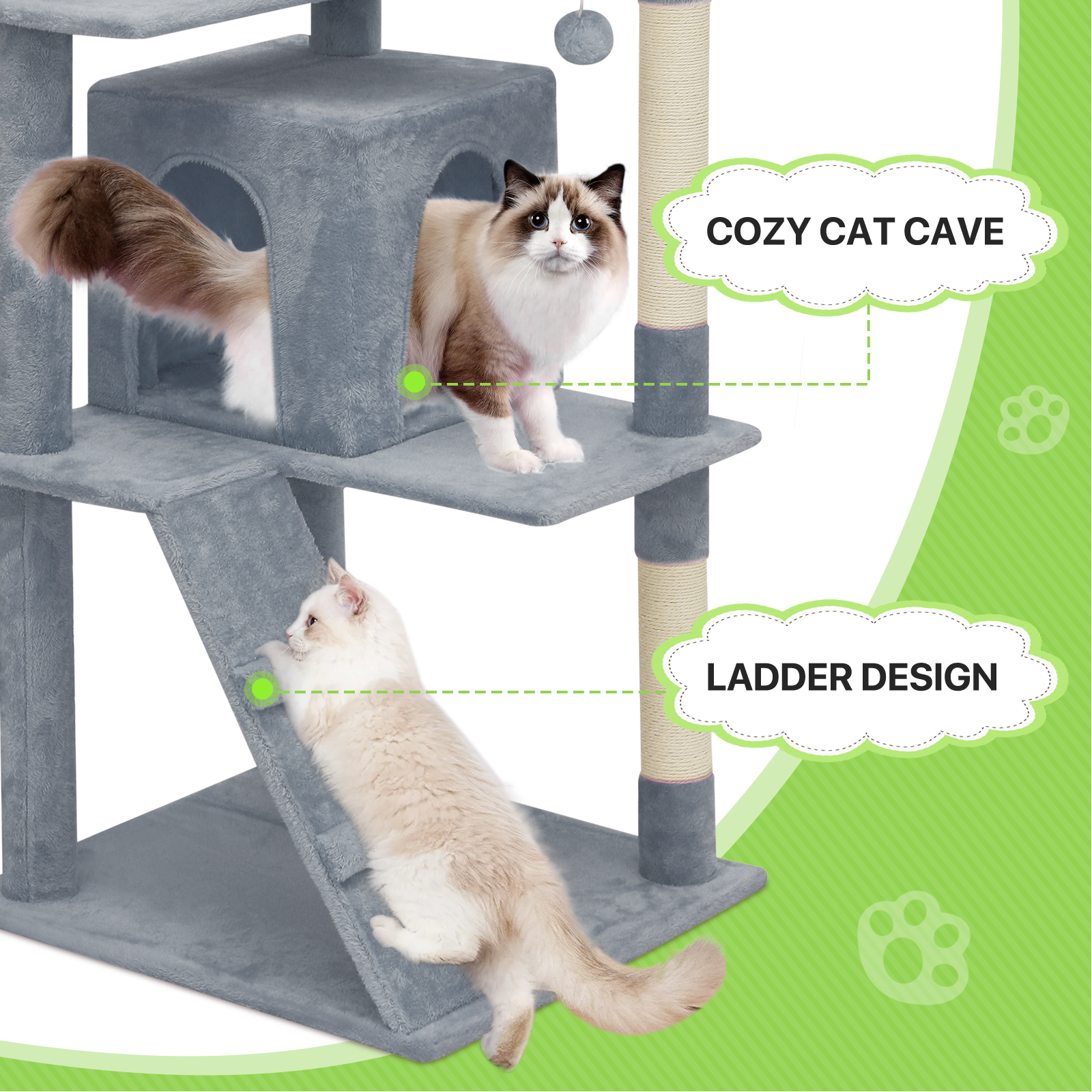 COZY CAT CAVE

LADDER DESIGN