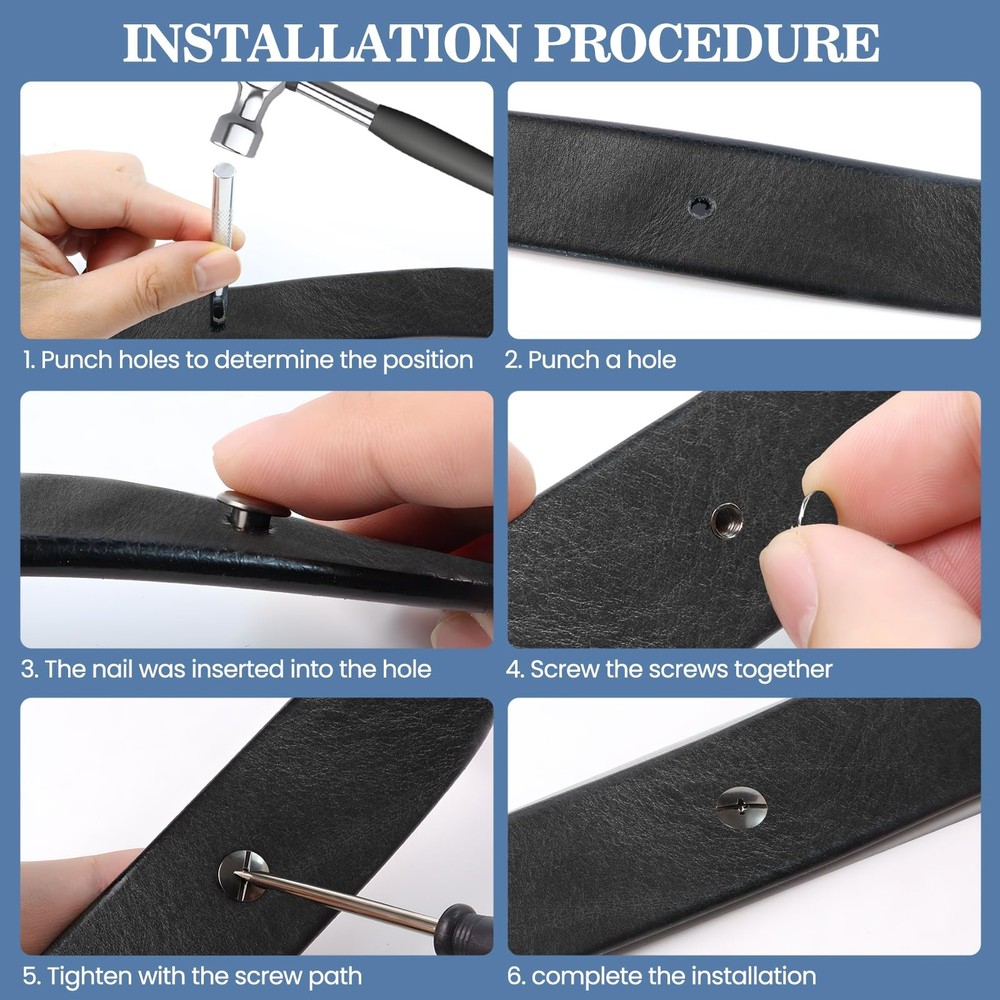 INSTALLATION PROCEDURE

1. Punch holes to determine the position

2. Punch a hole

3. The nail was inserted into the hole

4. Screw the screws together

5. Tighten with the screw path

6. complete the installation