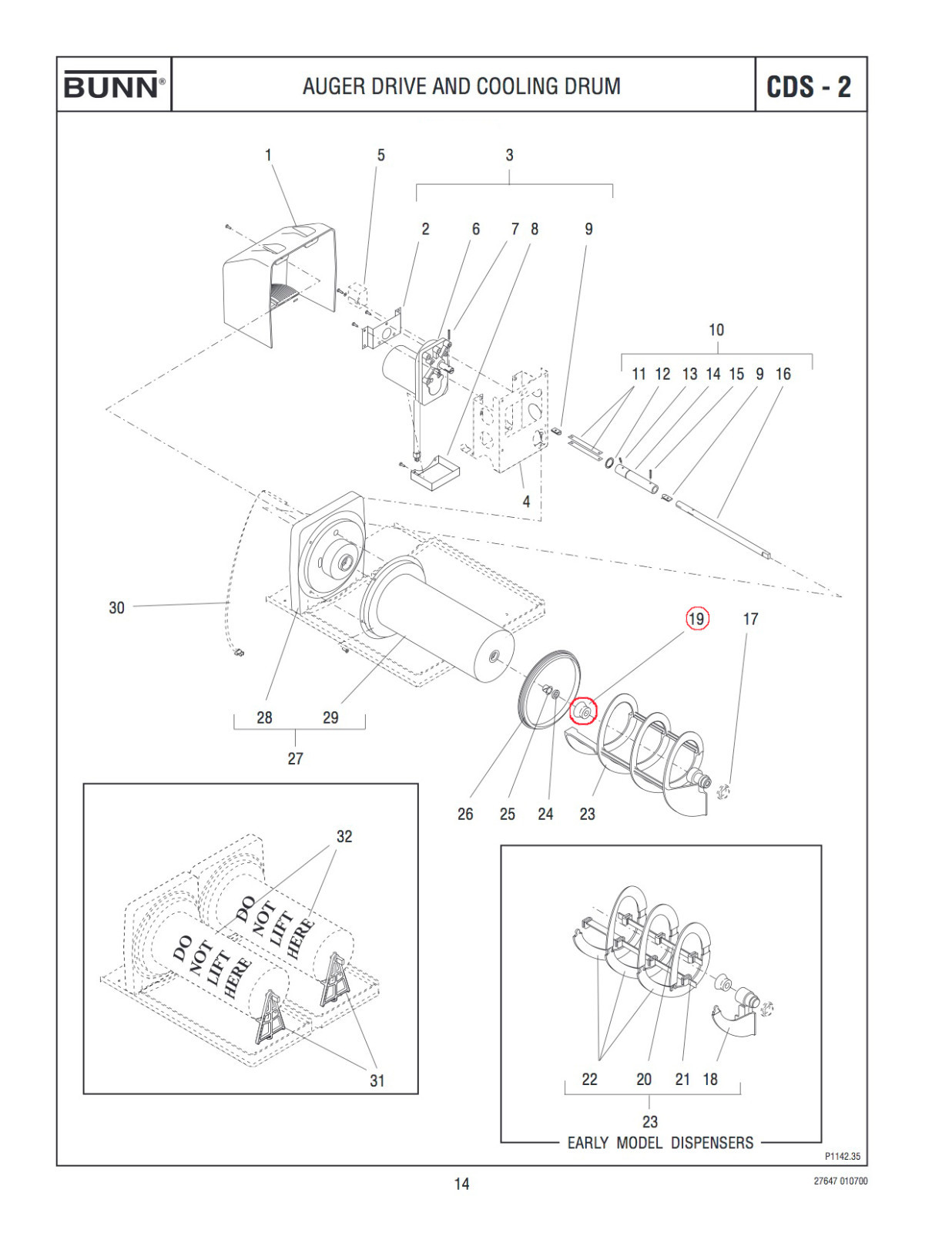 BUNN®

AUGER DRIVE AND COOLING DRUM

CDS - 2

1 5 3

2 6 7 8 9

10

11 12 13 14 15 9 16

4

30

19 17

28 29

27

26 25 24 23

32

DO NOT LIFT HERE

DO NOT LIFT HERE

31

22 20 21 18

23

EARLY MODEL DISPENSERS

P1142.35

14

27647 010700