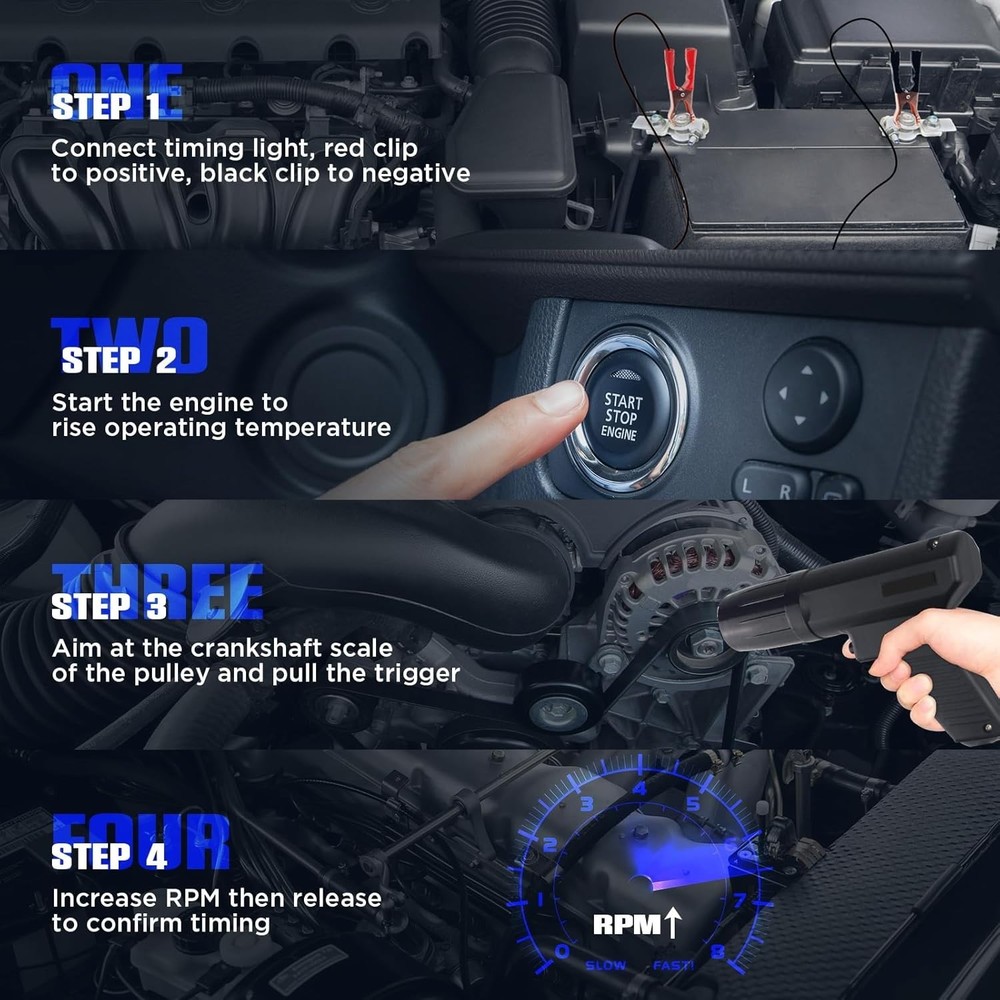 ONE
STEP 1
Connect timing light, red clip to positive, black clip to negative

TWO
STEP 2
Start the engine to rise operating temperature

START
STOP
ENGINE

L R

THREE
STEP 3
Aim at the crankshaft scale of the pulley and pull the trigger

FOUR
STEP 4
Increase RPM then release to confirm timing

0 1 2 3 4 5 6 7 8
RPM↑
SLOW FAST!