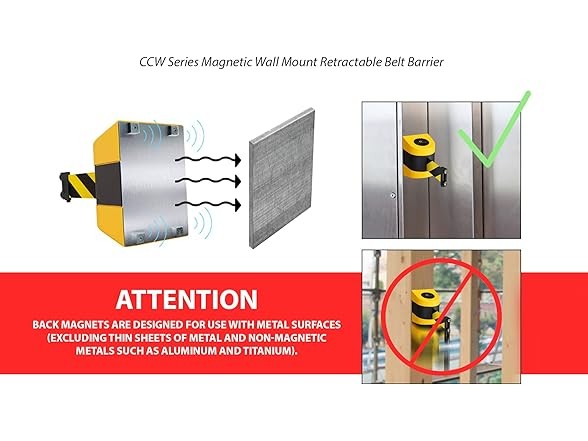 CCW Series Magnetic Wall Mount Retractable Belt Barrier

ATTENTION

BACK MAGNETS ARE DESIGNED FOR USE WITH METAL SURFACES (EXCLUDING THIN SHEETS OF METAL AND NON-MAGNETIC METALS SUCH AS ALUMINUM AND TITANIUM).