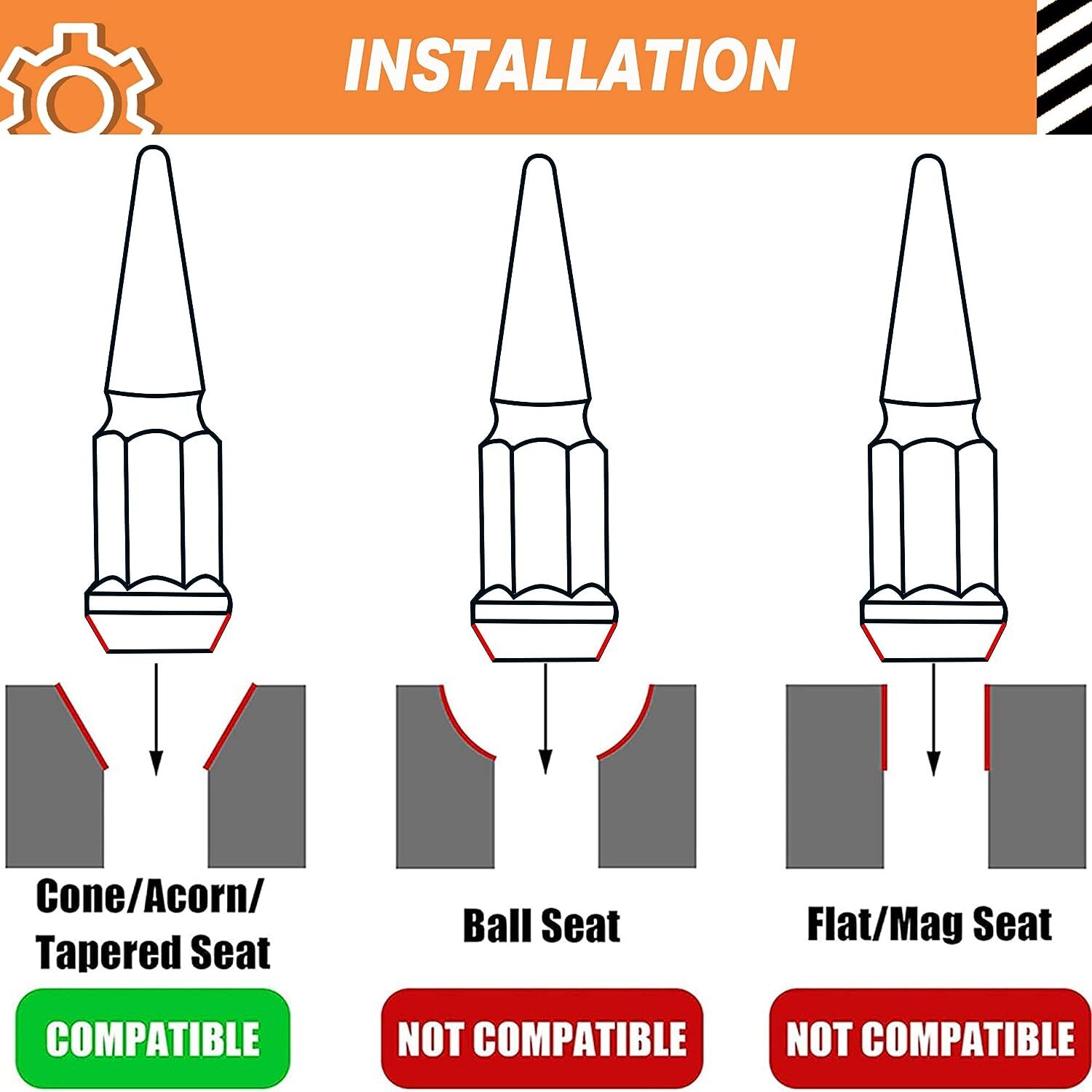 INSTALLATION

Cone/Acorn/
Tapered Seat

COMPATIBLE

Ball Seat

NOT COMPATIBLE

Flat/Mag Seat

NOT COMPATIBLE