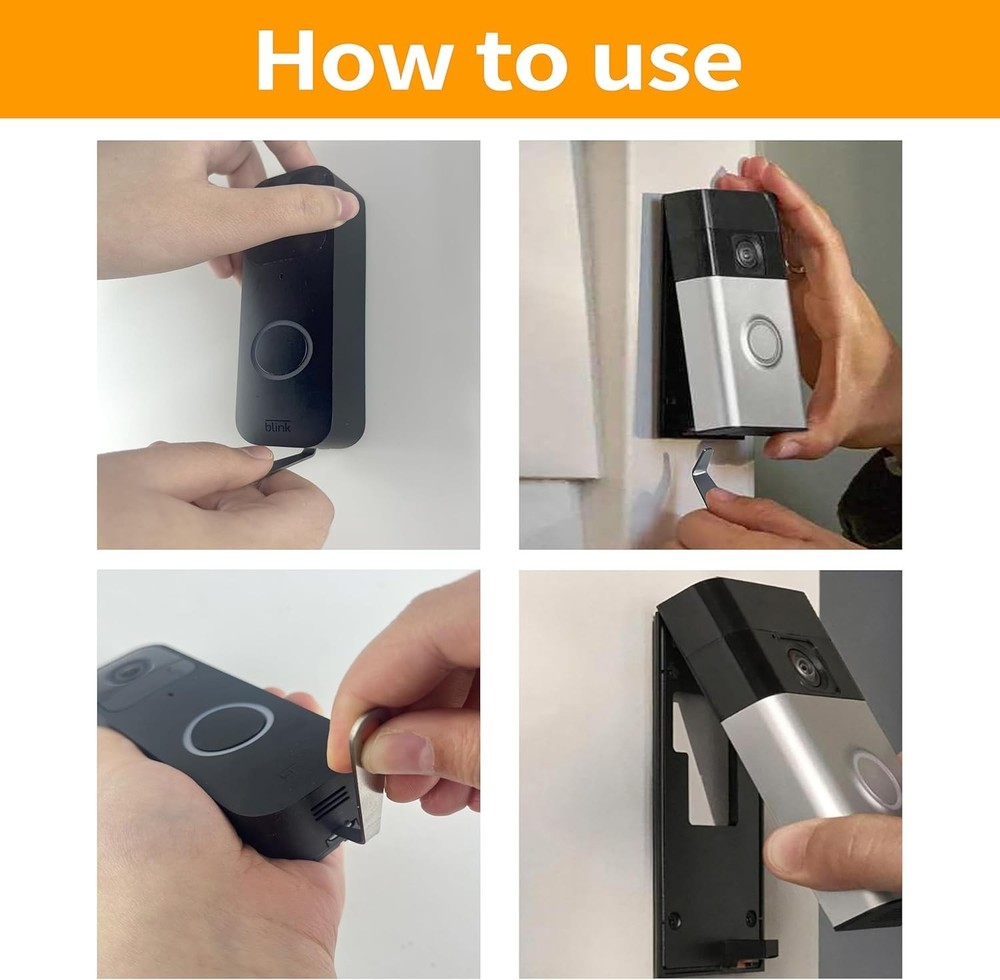 How to use

blink