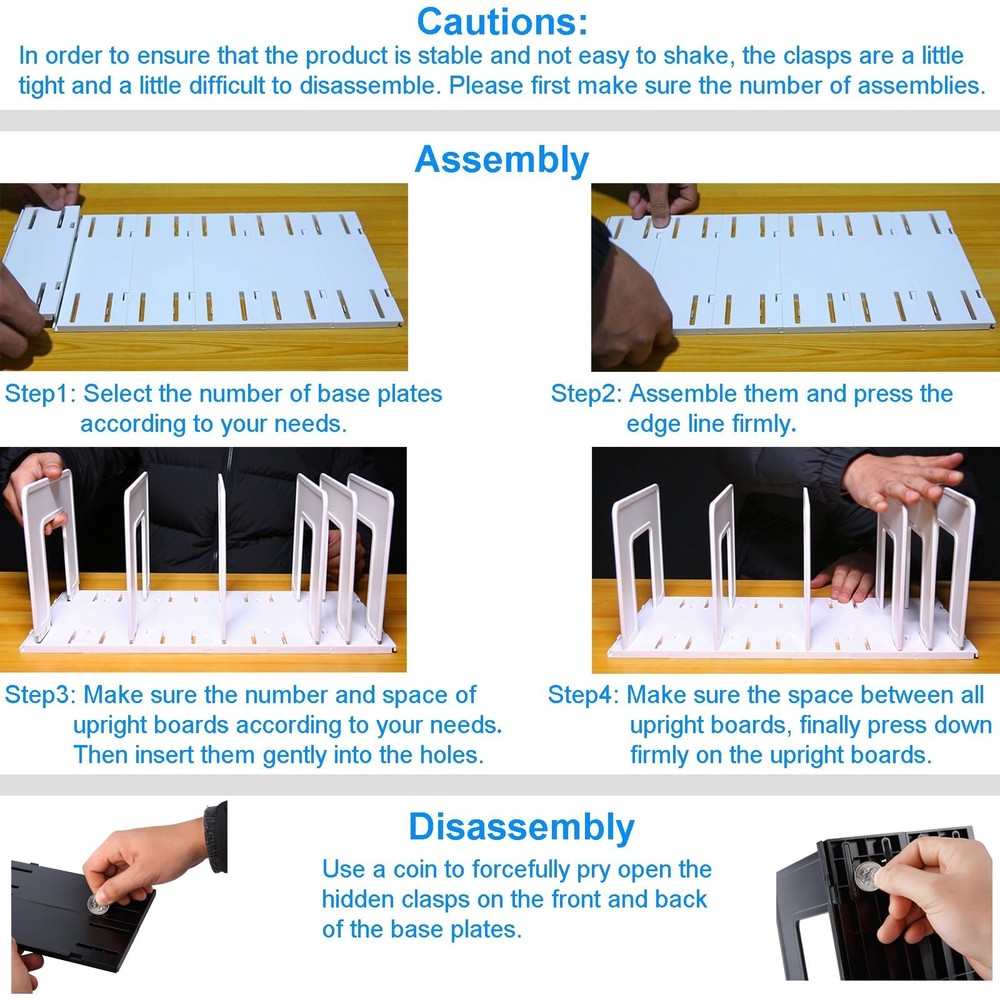 Cautions:
In order to ensure that the product is stable and not easy to shake, the clasps are a little tight and a little difficult to disassemble. Please first make sure the number of assemblies.

Assembly

Step1: Select the number of base plates according to your needs.

Step2: Assemble them and press the edge line firmly.

Step3: Make sure the number and space of upright boards according to your needs. Then insert them gently into the holes.

Step4: Make sure the space between all upright boards, finally press down firmly on the upright boards.

Disassembly
Use a coin to forcefully pry open the hidden clasps on the front and back of the base plates.