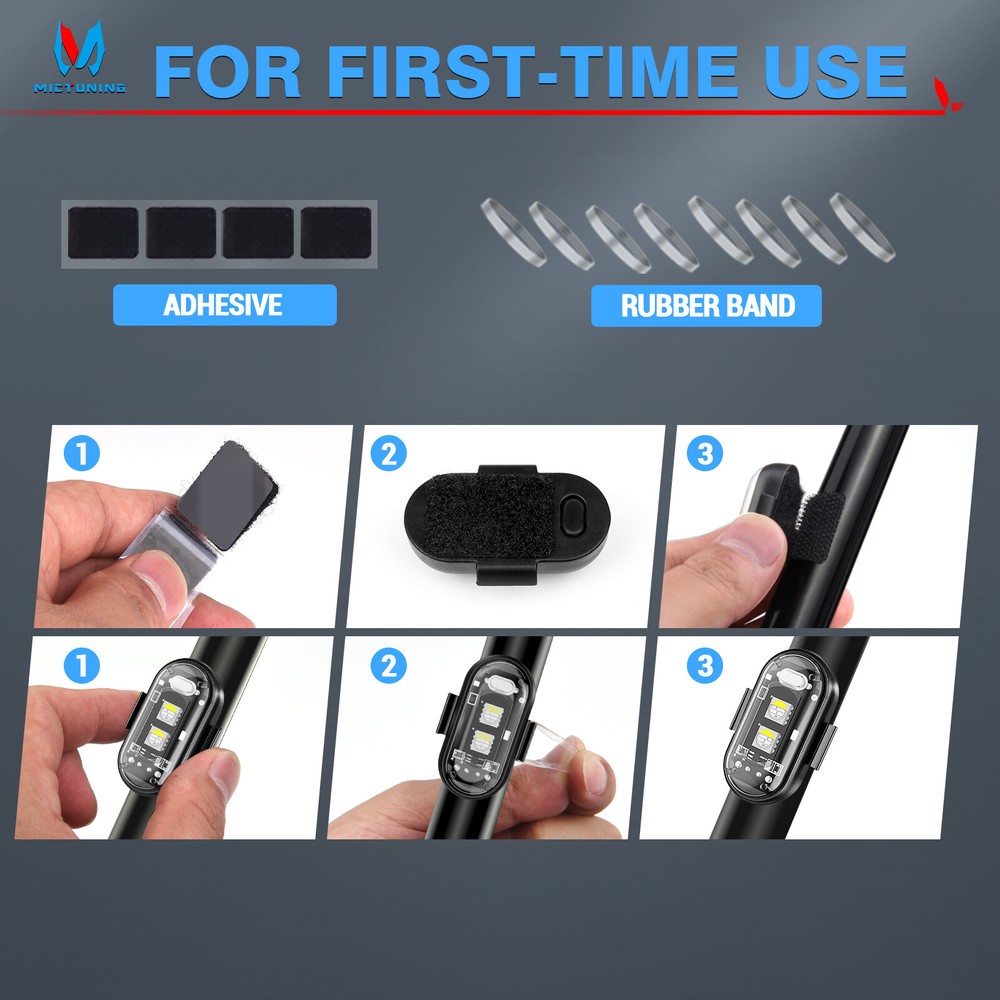 MICTUNING

FOR FIRST-TIME USE

ADHESIVE

RUBBER BAND

1

2

3

1

2

3