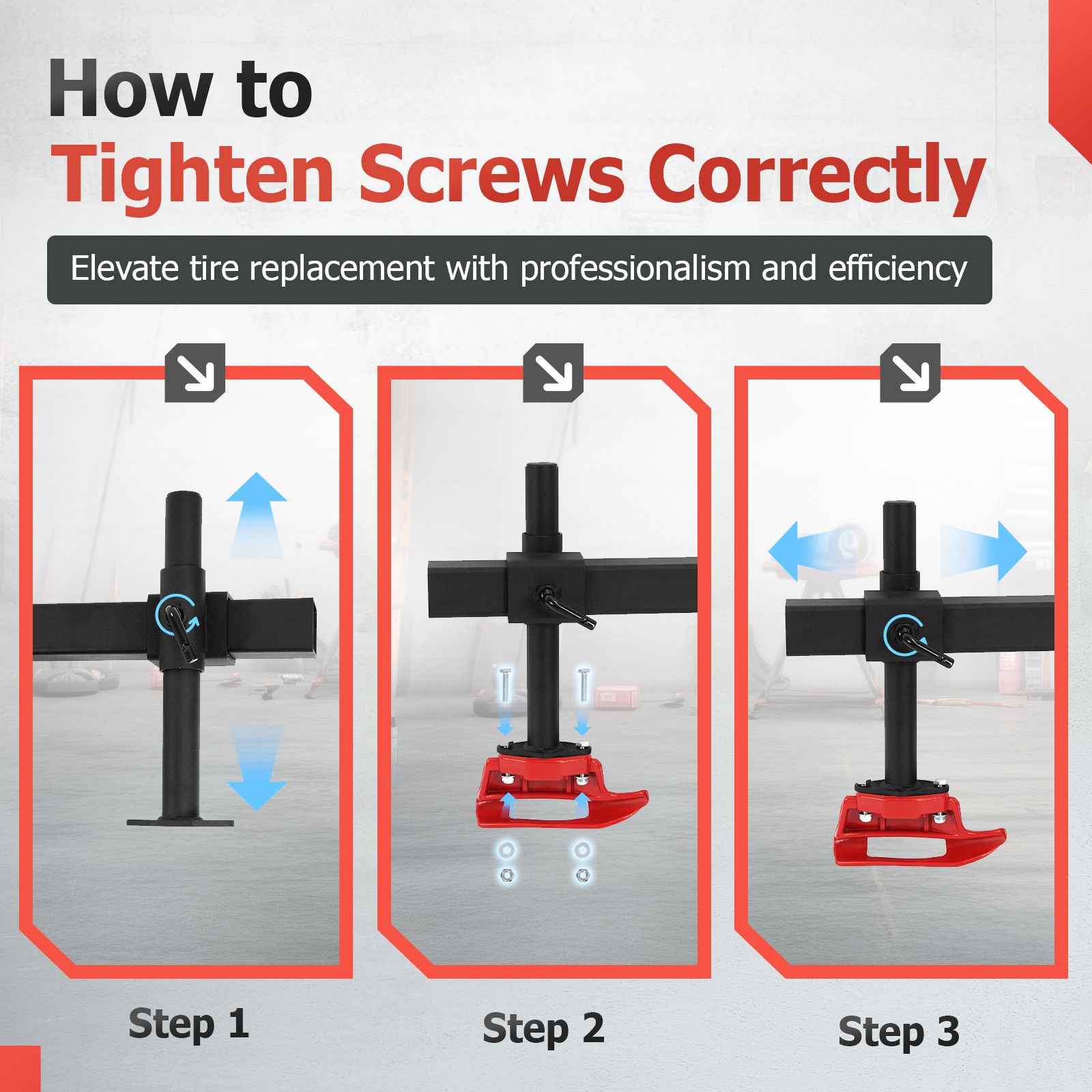 How to
Tighten Screws Correctly

Elevate tire replacement with professionalism and efficiency

Step 1

Step 2

Step 3