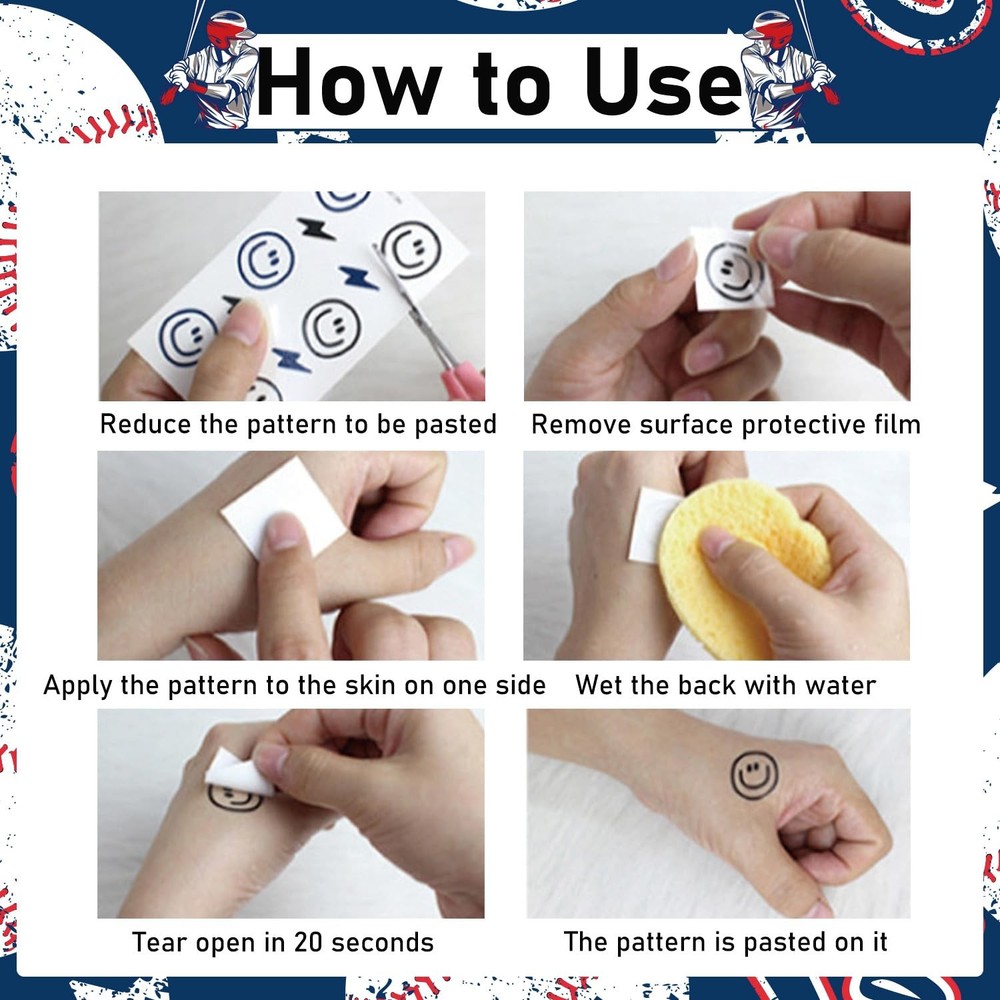 How to Use

Reduce the pattern to be pasted

Remove surface protective film

Apply the pattern to the skin on one side

Wet the back with water

Tear open in 20 seconds

The pattern is pasted on it