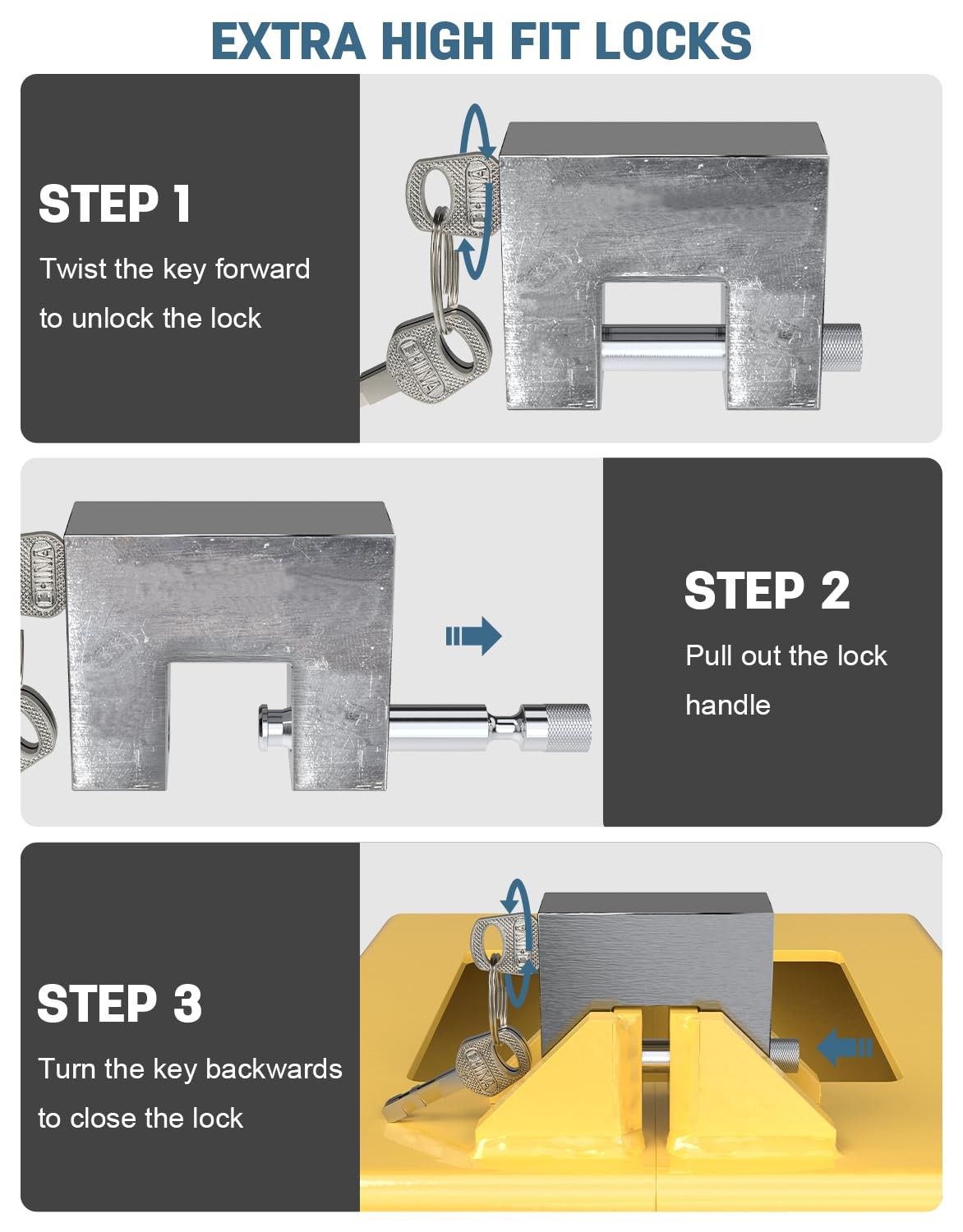 EXTRA HIGH FIT LOCKS

STEP 1

Twist the key forward to unlock the lock

CHINA

CHINA

CHINA

STEP 2

Pull out the lock handle

STEP 3

Turn the key backwards to close the lock

CHINA

CHINA