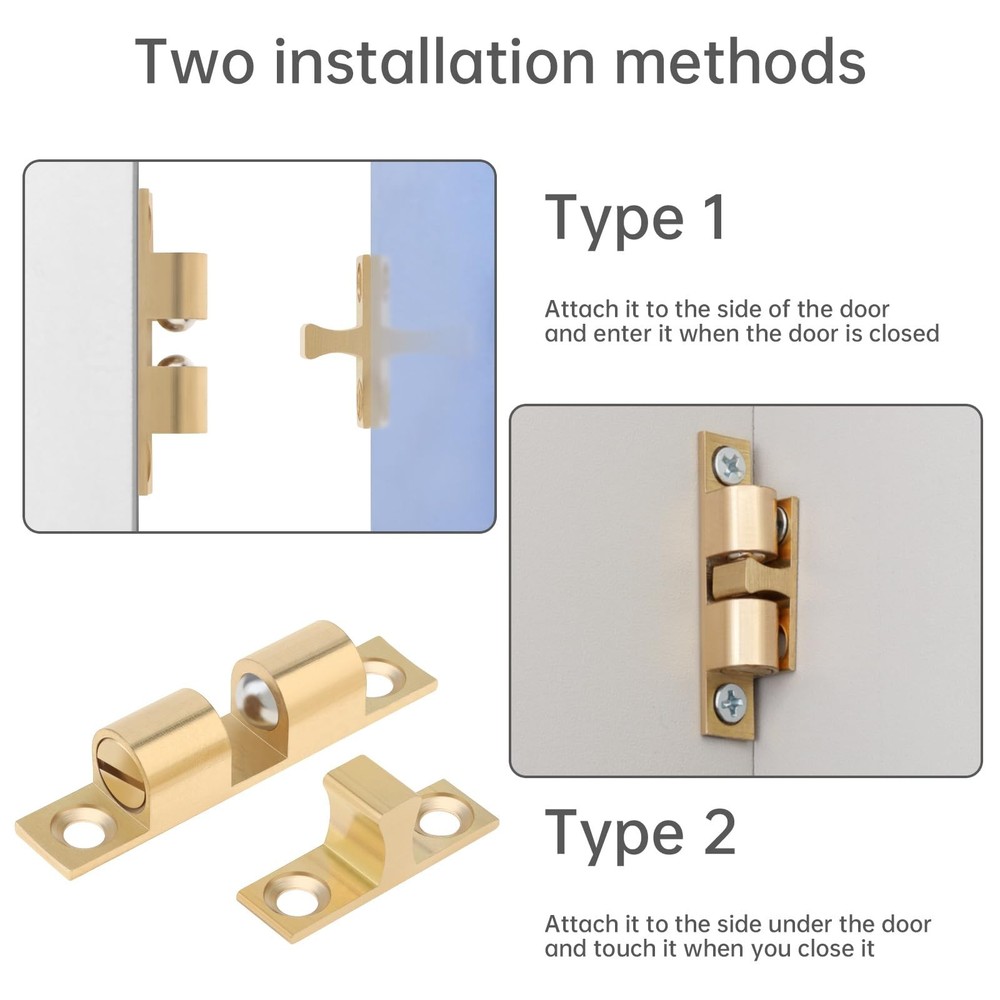 Two installation methods

Type 1

Attach it to the side of the door and enter it when the door is closed

Type 2

Attach it to the side under the door and touch it when you close it