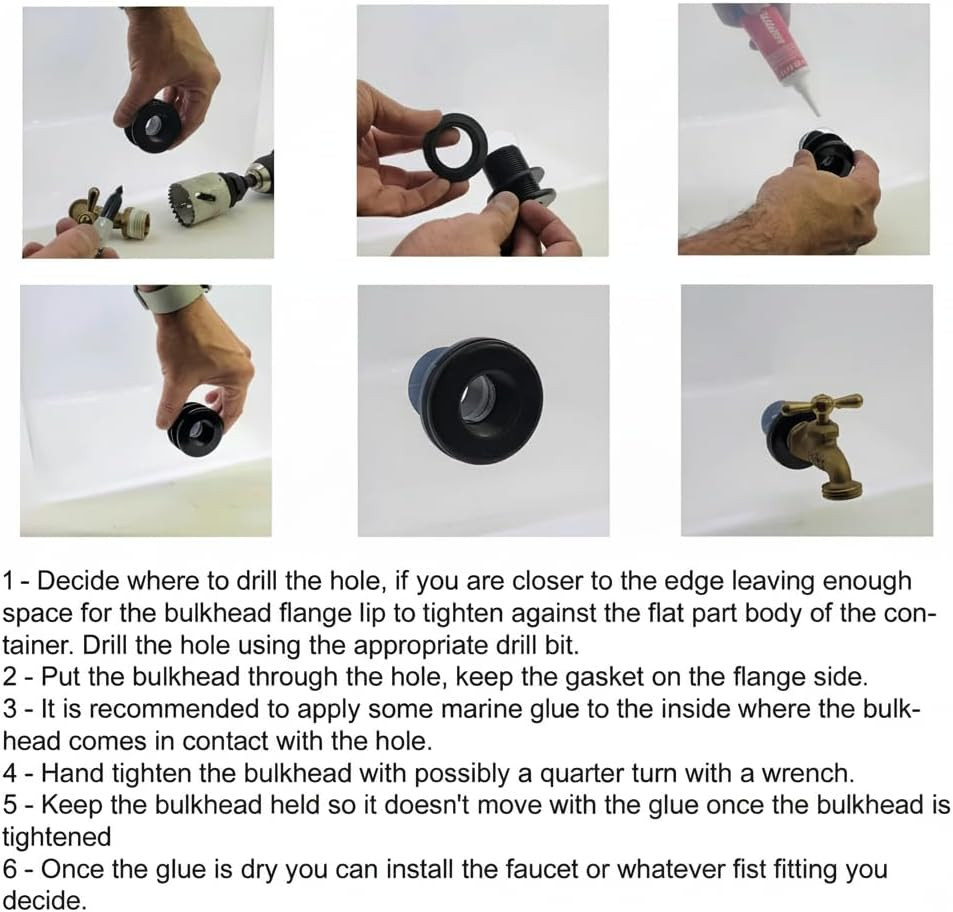 1 - Decide where to drill the hole, if you are closer to the edge leaving enough space for the bulkhead flange lip to tighten against the flat part body of the container. Drill the hole using the appropriate drill bit.
2 - Put the bulkhead through the hole, keep the gasket on the flange side.
3 - It is recommended to apply some marine glue to the inside where the bulkhead comes in contact with the hole.
4 - Hand tighten the bulkhead with possibly a quarter turn with a wrench.
5 - Keep the bulkhead held so it doesn't move with the glue once the bulkhead is tightened
6 - Once the glue is dry you can install the faucet or whatever fist fitting you decide.