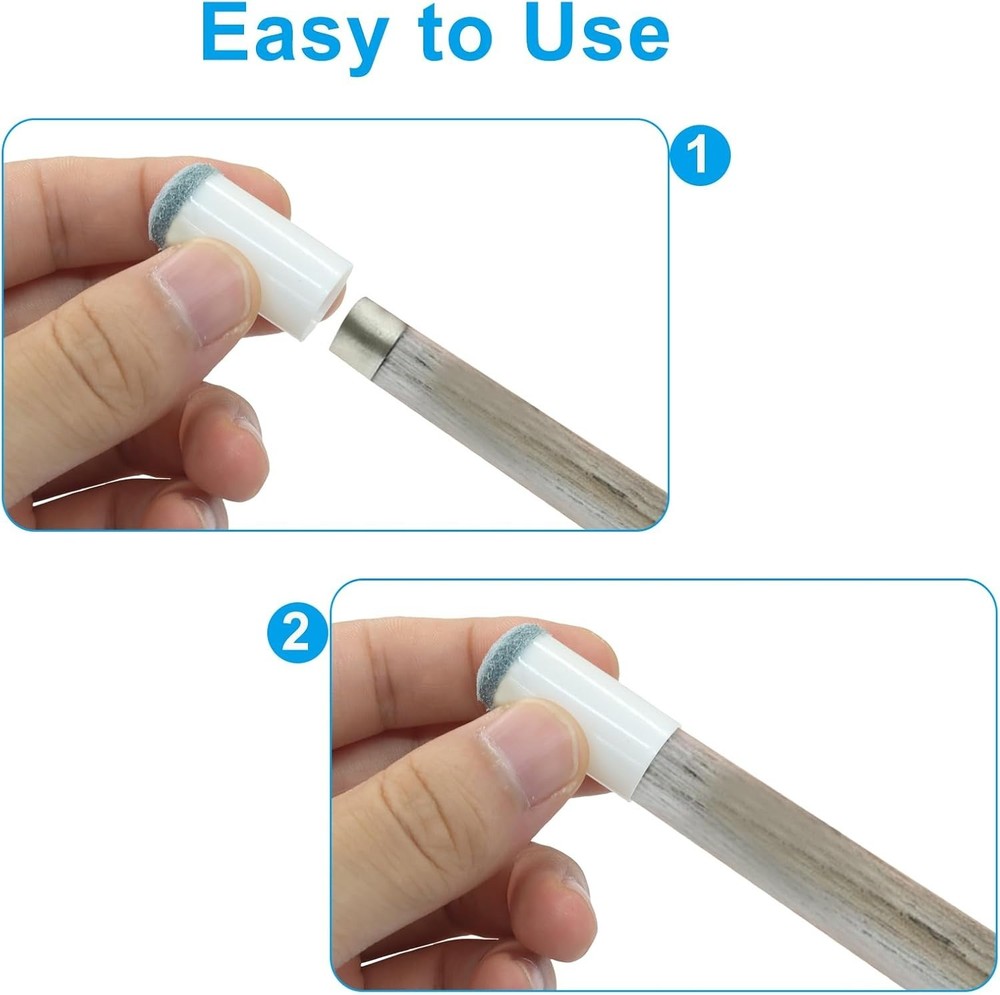 Easy to Use

1

2