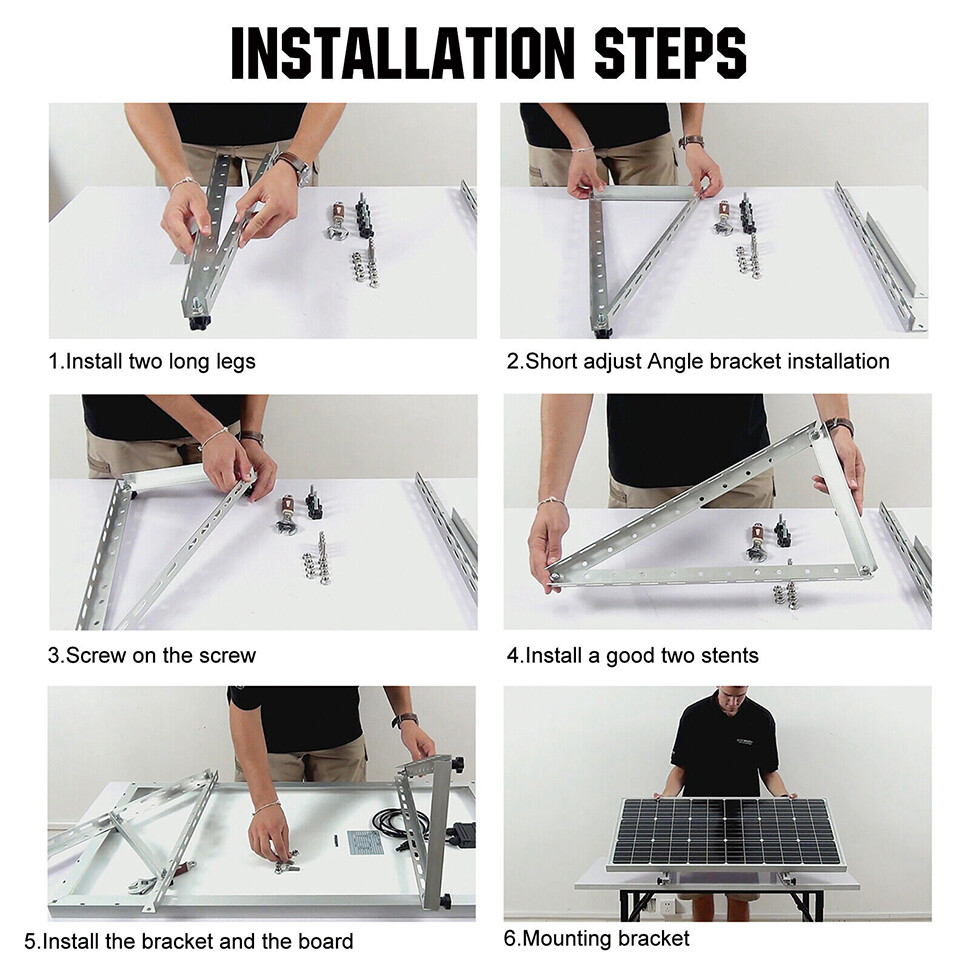 INSTALLATION STEPS

1.Install two long legs

2.Short adjust Angle bracket installation

3.Screw on the screw

4.Install a good two stents

5.Install the bracket and the board

6.Mounting bracket