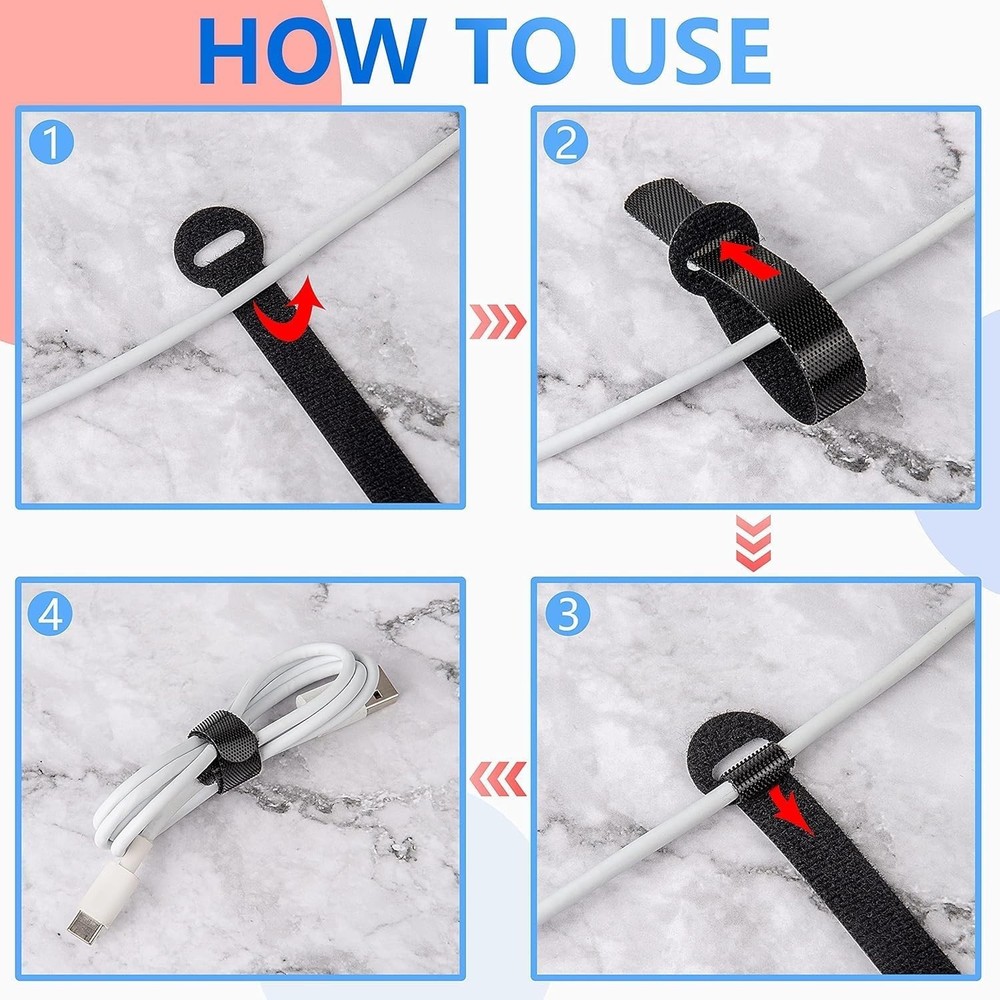 HOW TO USE

1

2

4

3