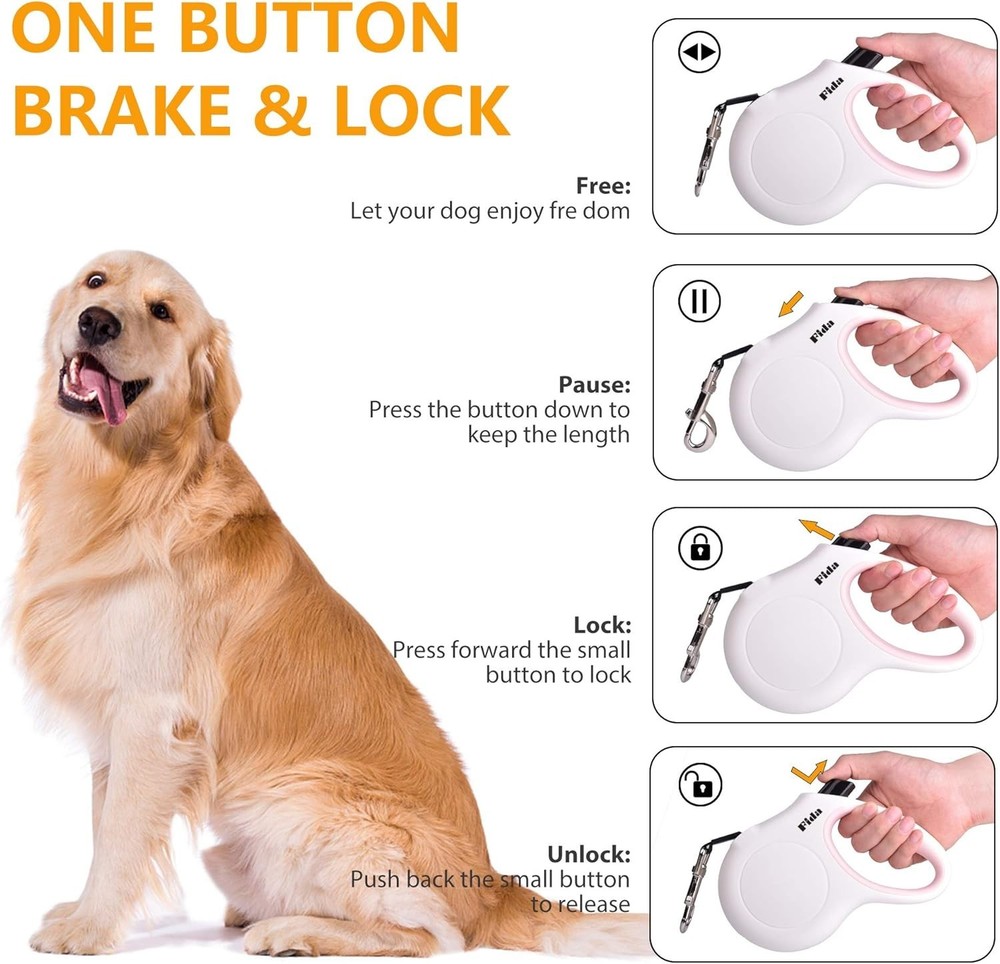 ONE BUTTON
BRAKE & LOCK

Free:
Let your dog enjoy fre dom

Fida

Pause:
Press the button down to keep the length

Fida

Lock:
Press forward the small button to lock

Fida

Unlock:
Push back the small button to release

Fida