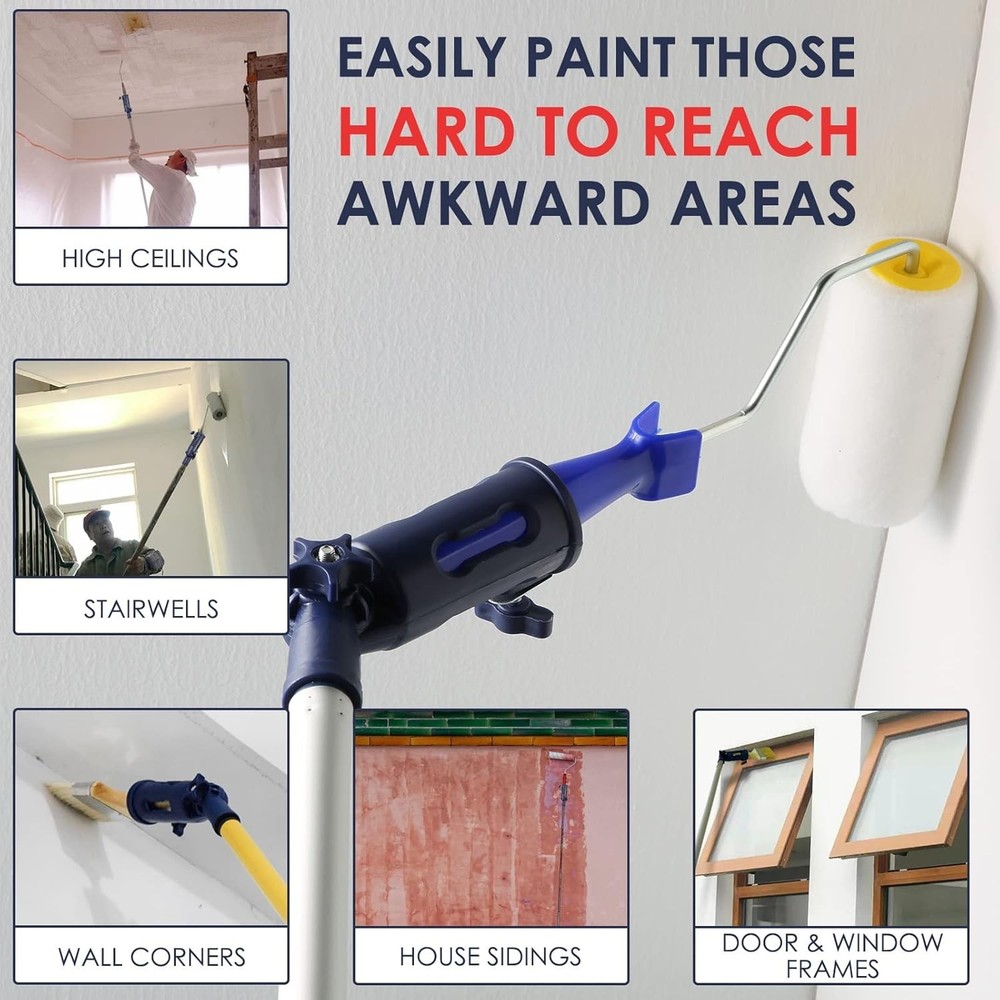 EASILY PAINT THOSE
HARD TO REACH
AWKWARD AREAS

HIGH CEILINGS

STAIRWELLS

WALL CORNERS

HOUSE SIDINGS

DOOR & WINDOW FRAMES