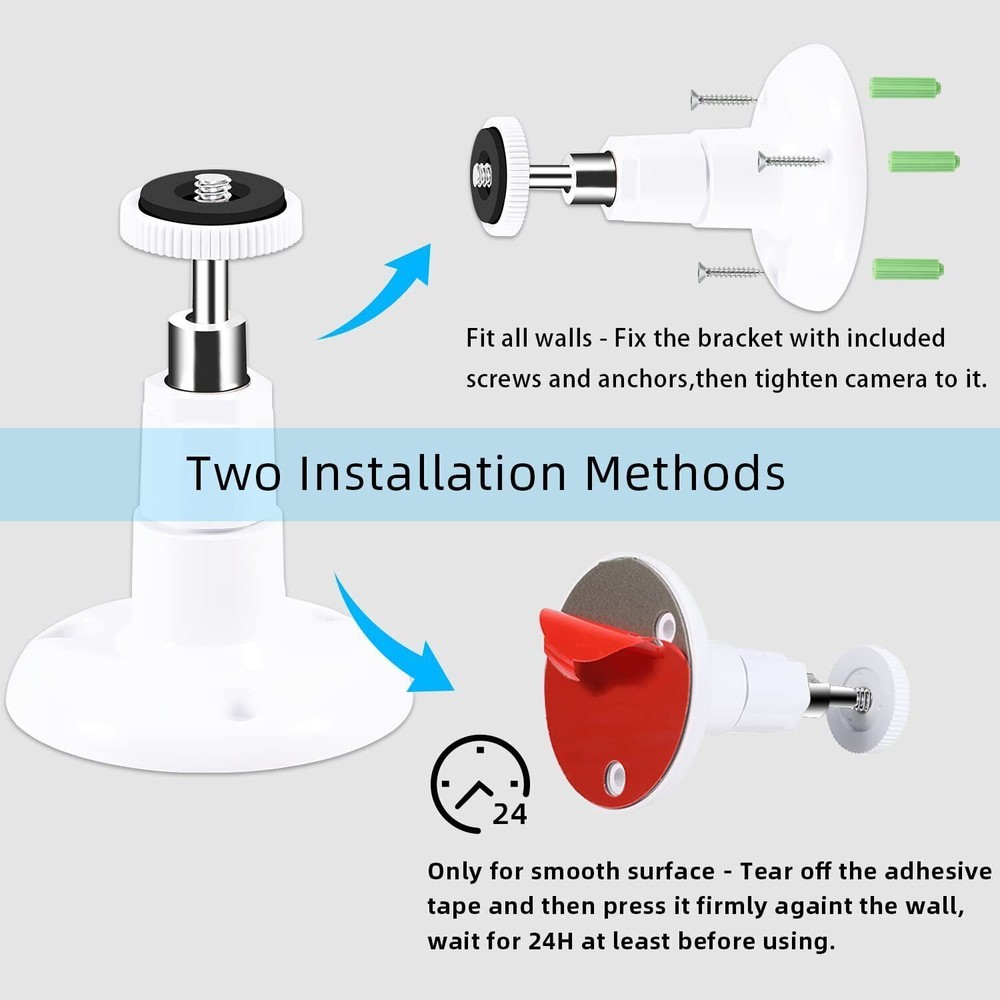 Fit all walls - Fix the bracket with included screws and anchors,then tighten camera to it.

Two Installation Methods

24

Only for smooth surface - Tear off the adhesive tape and then press it firmly againt the wall, wait for 24H at least before using.