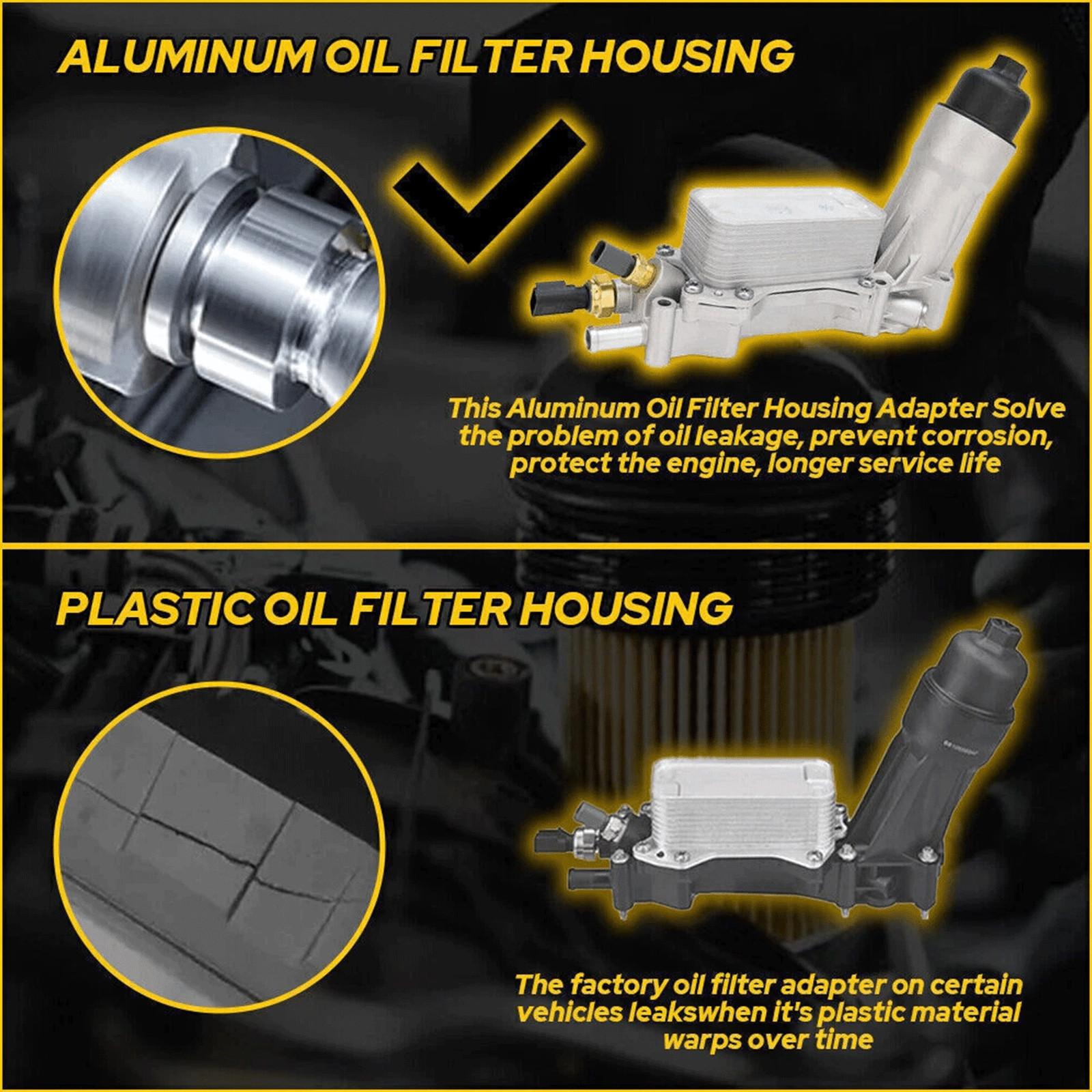 ALUMINUM OIL FILTER HOUSING

This Aluminum Oil Filter Housing Adapter Solve the problem of oil leakage, prevent corrosion, protect the engine, longer service life

PLASTIC OIL FILTER HOUSING

The factory oil filter adapter on certain vehicles leakswhen it's plastic material warps over time