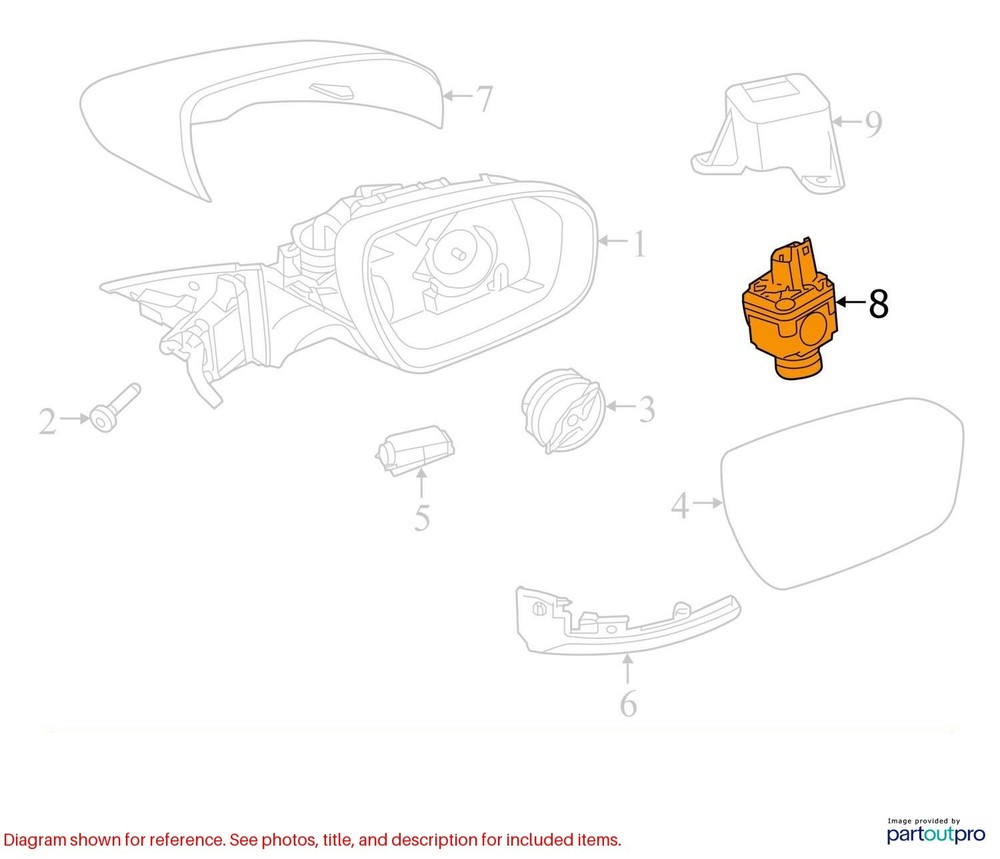 7
9
1
8
2
3
5
4
6

Diagram shown for reference. See photos, title, and description for included items.

Image provided by
partoutpro