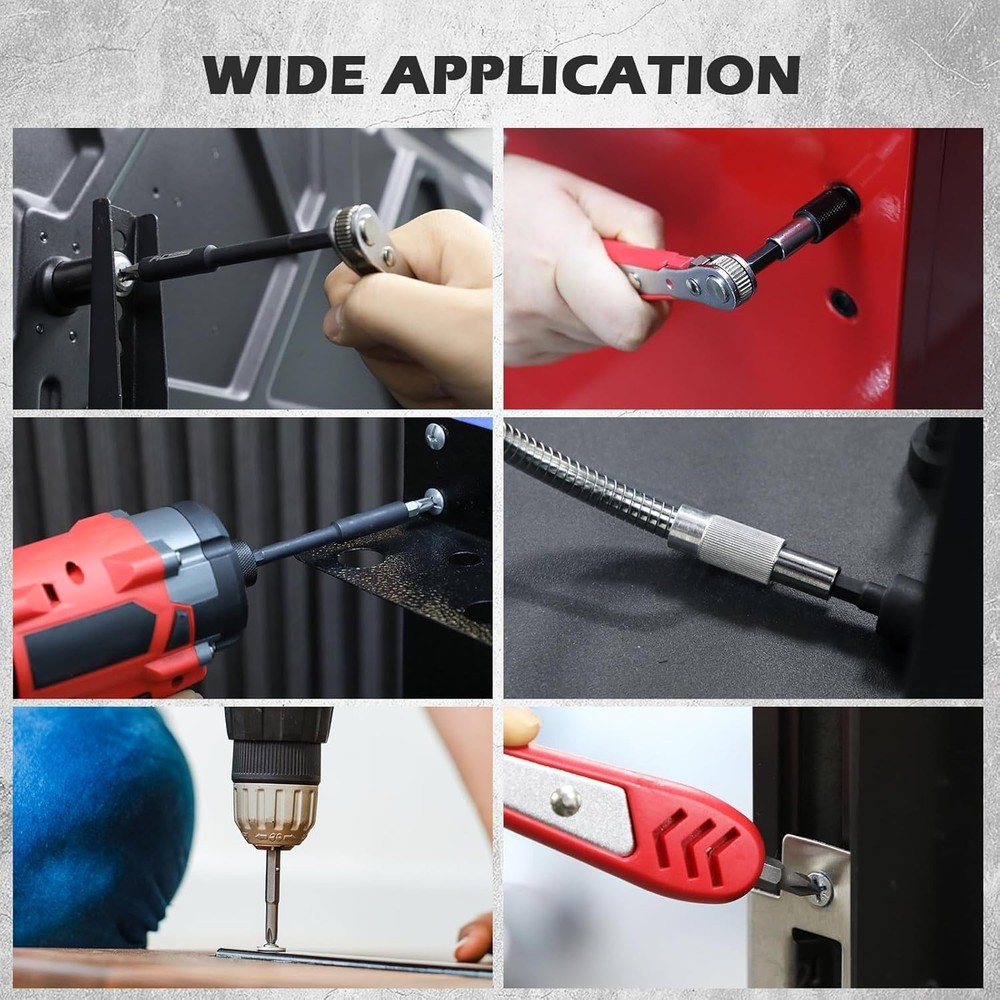 WIDE APPLICATION