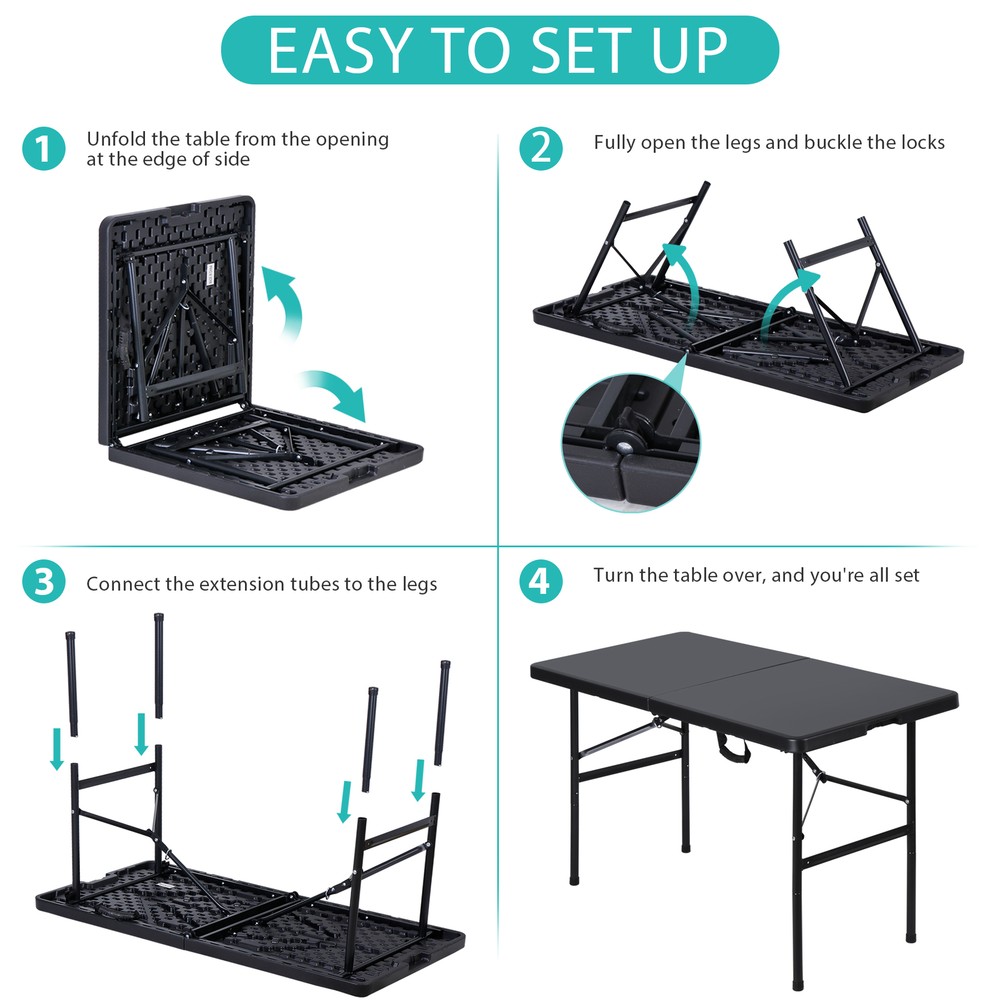 EASY TO SET UP

1 Unfold the table from the opening at the edge of side

2 Fully open the legs and buckle the locks

3 Connect the extension tubes to the legs

4 Turn the table over, and you're all set