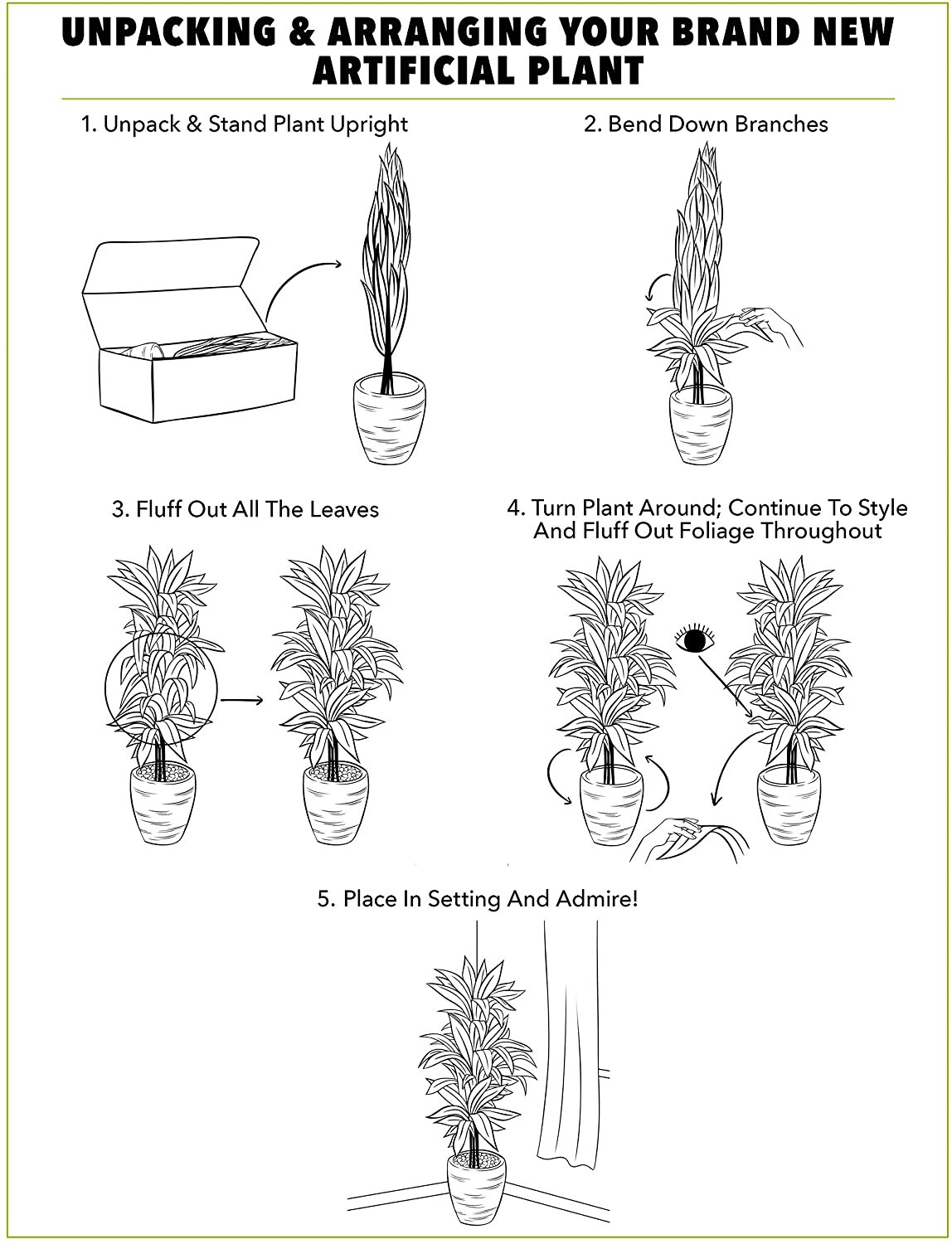 UNPACKING & ARRANGING YOUR BRAND NEW ARTIFICIAL PLANT

1. Unpack & Stand Plant Upright

2. Bend Down Branches

3. Fluff Out All The Leaves

4. Turn Plant Around; Continue To Style And Fluff Out Foliage Throughout

5. Place In Setting And Admire!