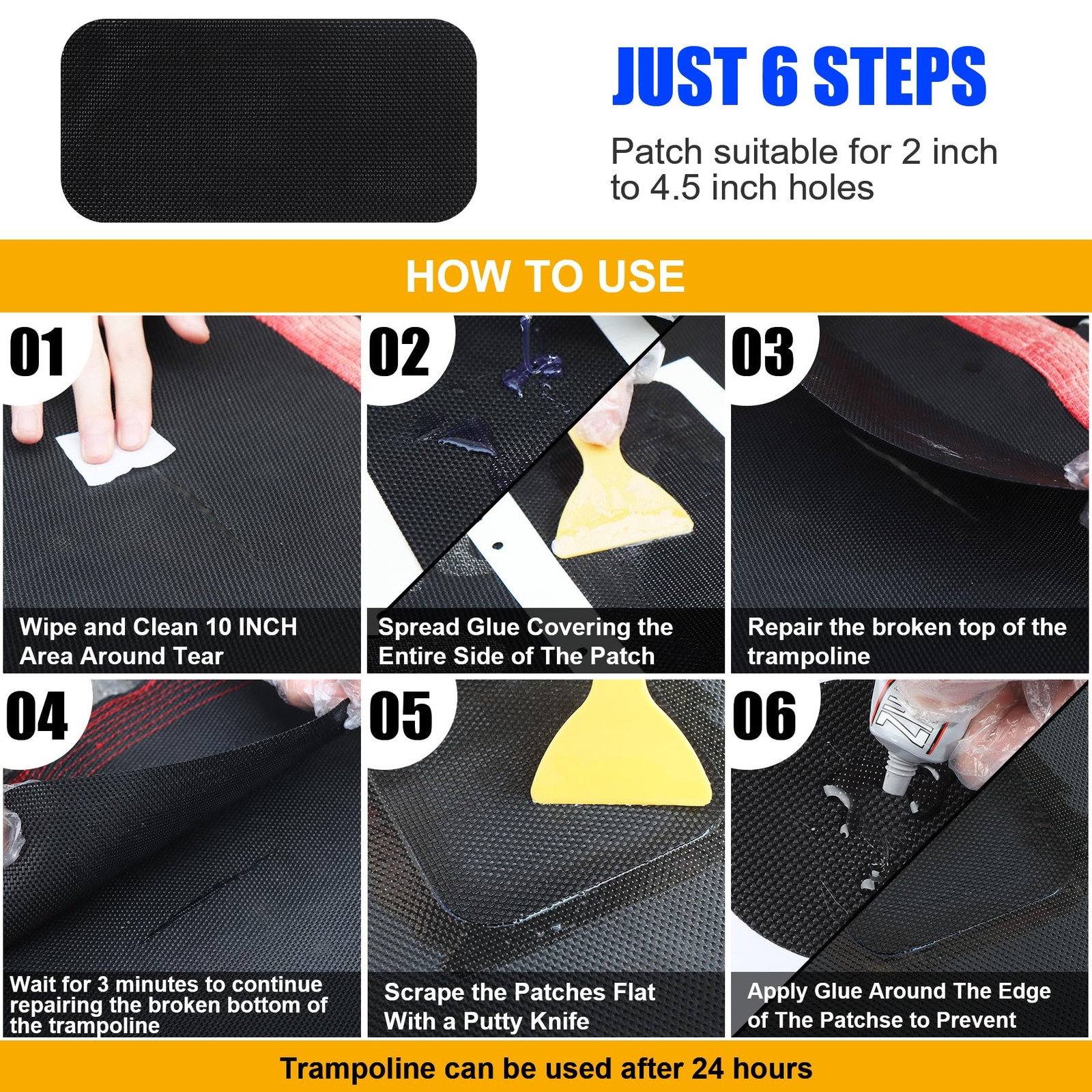 JUST 6 STEPS

Patch suitable for 2 inch to 4.5 inch holes

HOW TO USE

01
Wipe and Clean 10 INCH Area Around Tear

02
Spread Glue Covering the Entire Side of The Patch

03
Repair the broken top of the trampoline

04
Wait for 3 minutes to continue repairing the broken bottom of the trampoline

05
Scrape the Patches Flat With a Putty Knife

06
Apply Glue Around The Edge of The Patchse to Prevent

Trampoline can be used after 24 hours