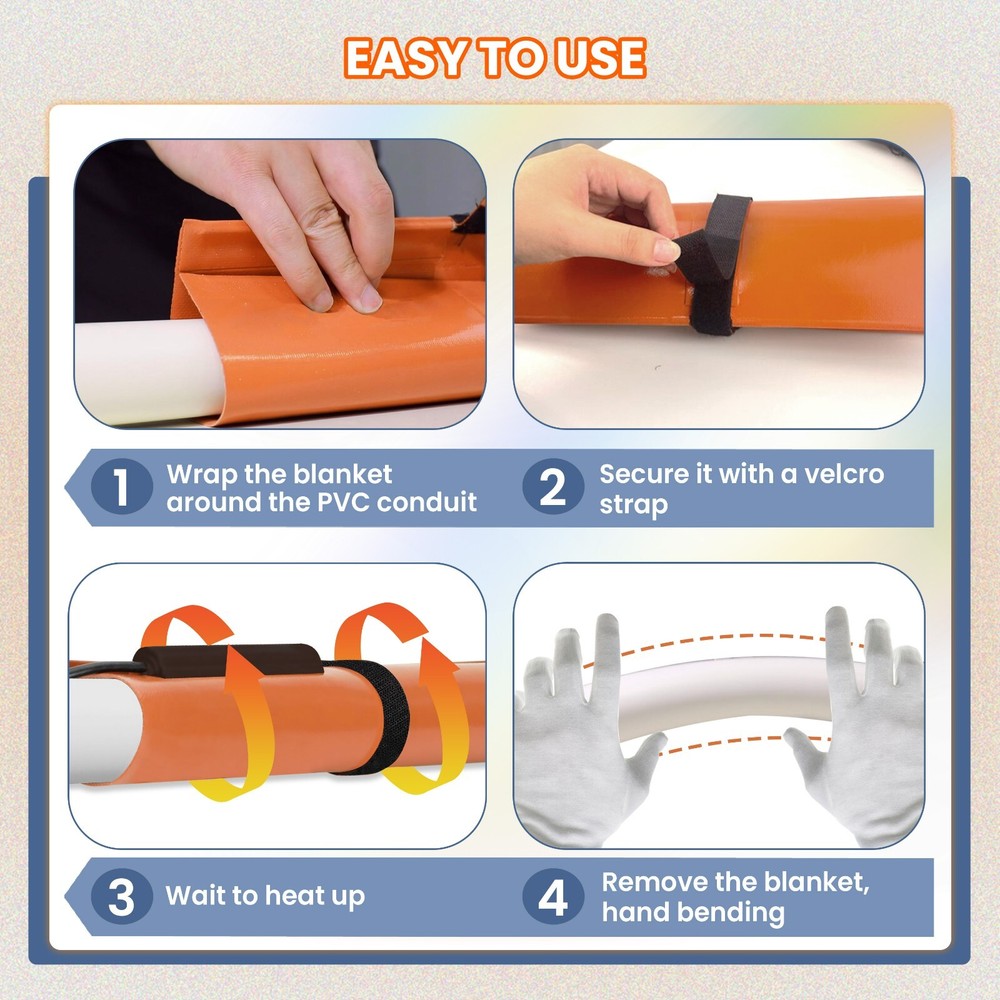 EASY TO USE

1 Wrap the blanket around the PVC conduit

2 Secure it with a velcro strap

3 Wait to heat up

4 Remove the blanket, hand bending