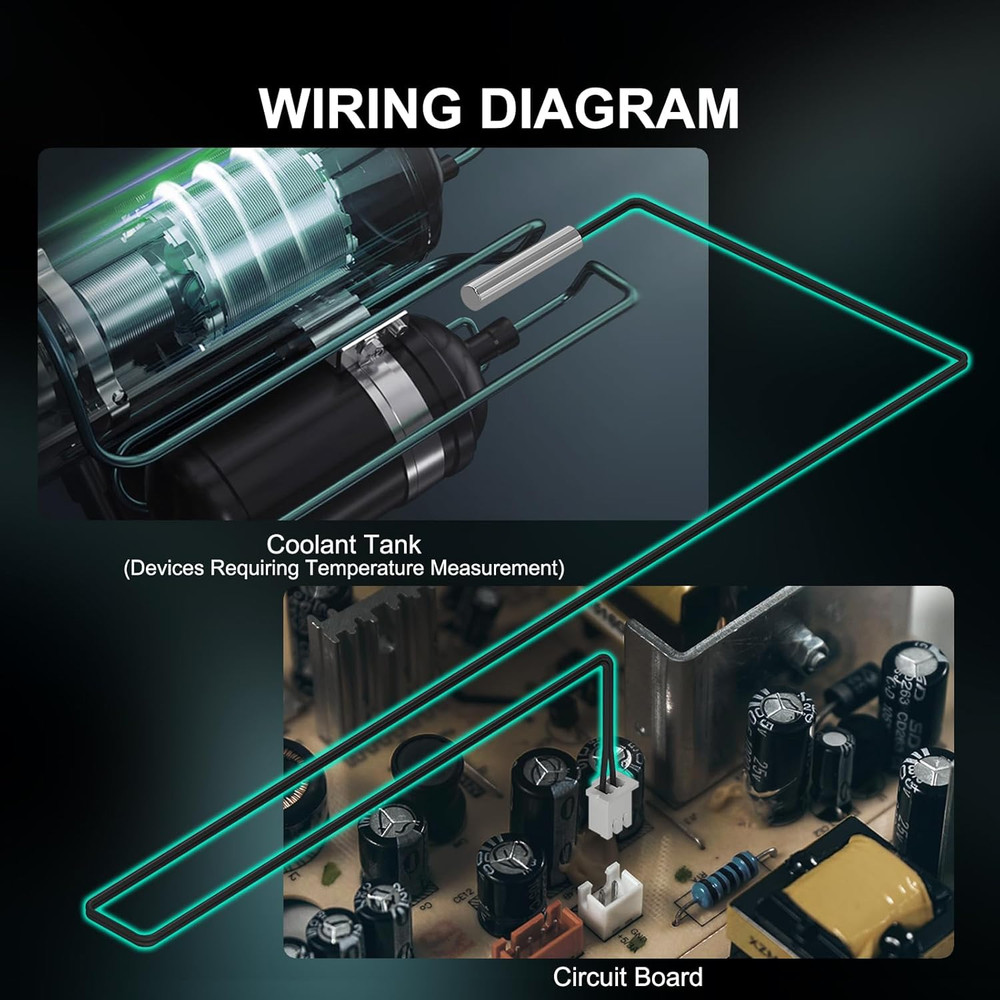 WIRING DIAGRAM

Coolant Tank
(Devices Requiring Temperature Measurement)

Circuit Board