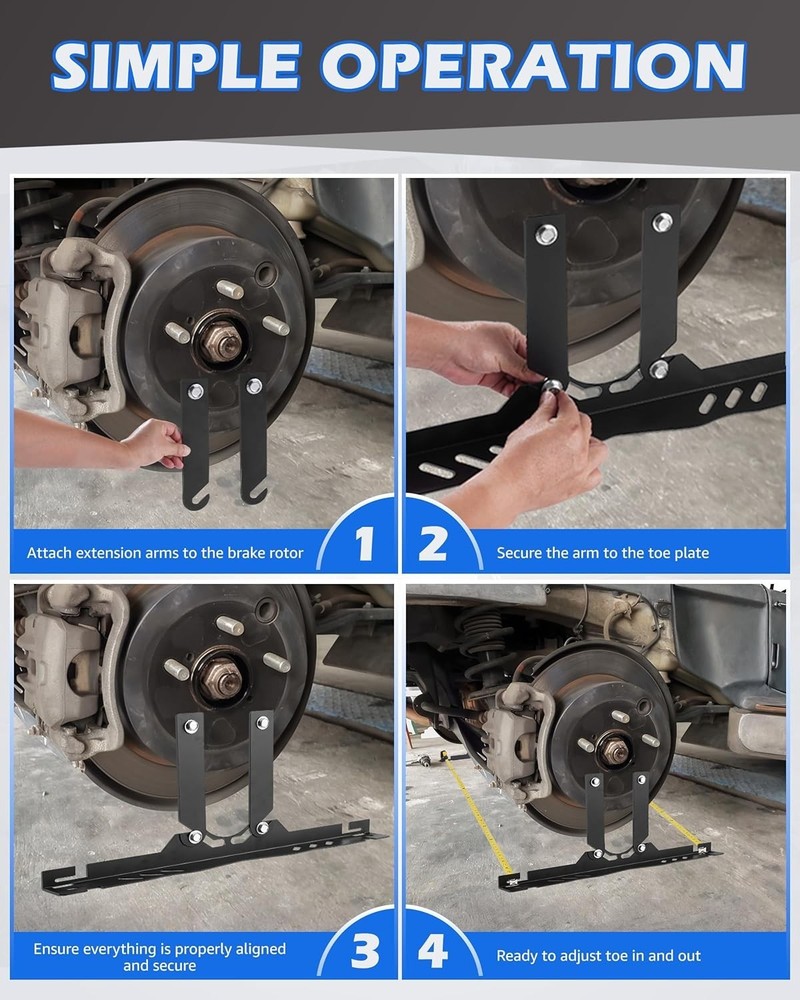 SIMPLE OPERATION

Attach extension arms to the brake rotor

1

2

Secure the arm to the toe plate

Ensure everything is properly aligned and secure

3

4

Ready to adjust toe in and out