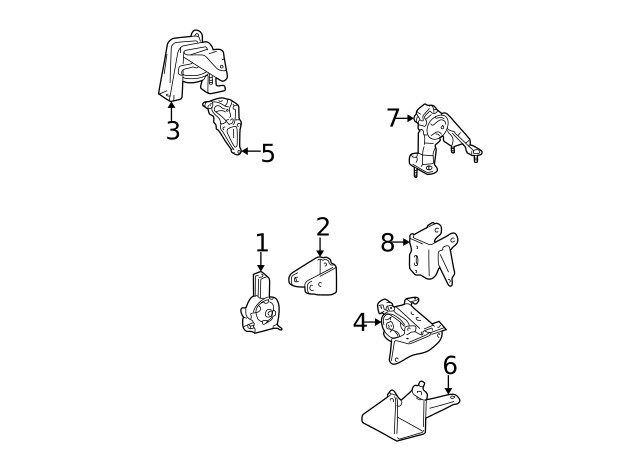 3
5
7
1
2
8
4
6