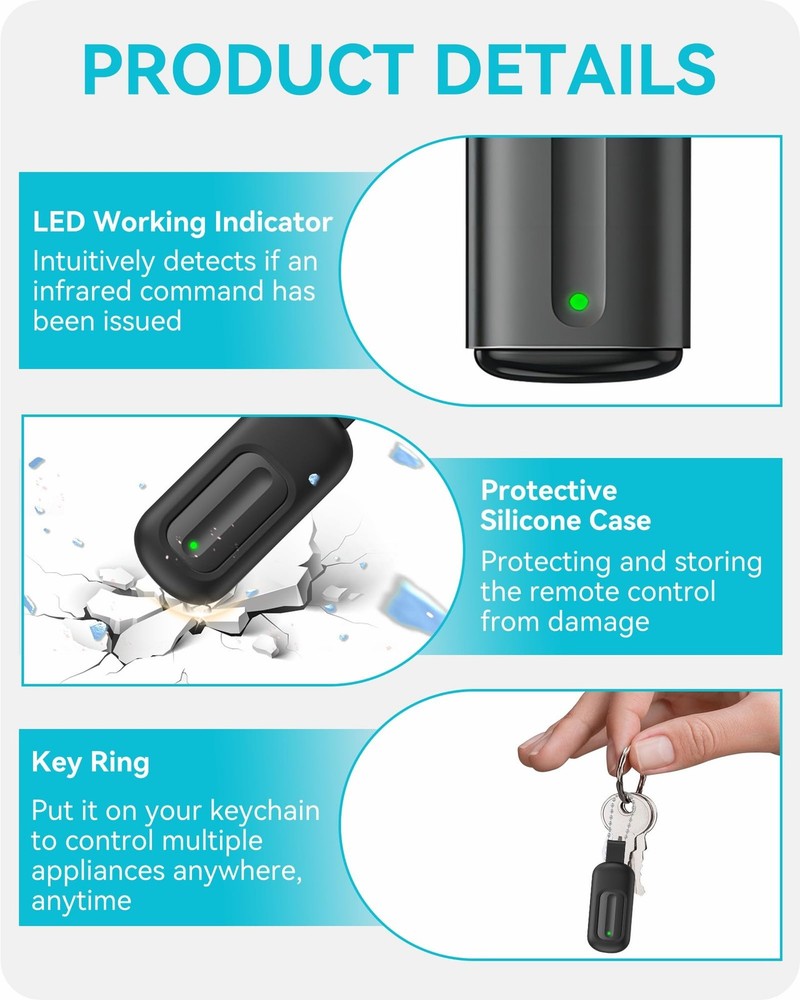 PRODUCT DETAILS

LED Working Indicator
Intuitively detects if an infrared command has been issued

Protective Silicone Case
Protecting and storing the remote control from damage

Key Ring
Put it on your keychain to control multiple appliances anywhere, anytime