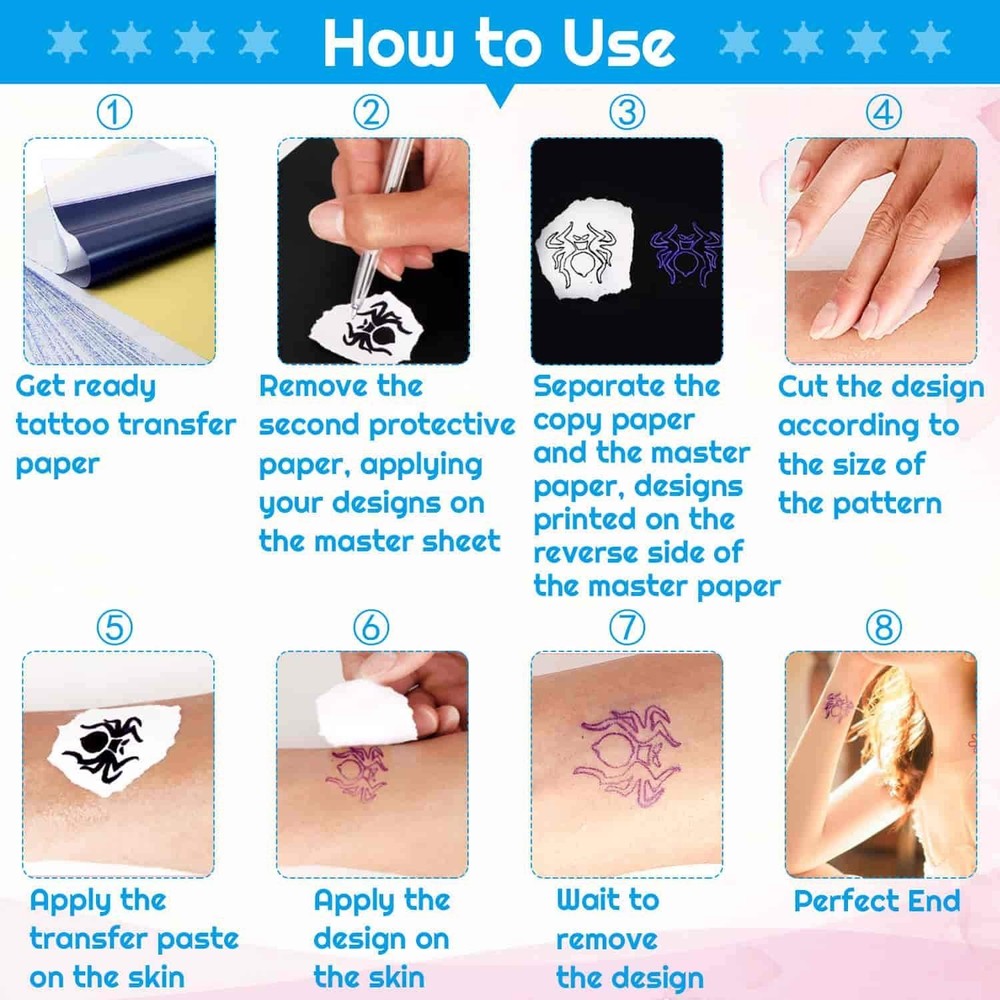 How to Use

①
Get ready tattoo transfer paper

②
Remove the second protective paper, applying your designs on the master sheet

③
Separate the copy paper and the master paper, designs printed on the reverse side of the master paper

④
Cut the design according to the size of the pattern

⑤
Apply the transfer paste on the skin

⑥
Apply the design on the skin

⑦
Wait to remove the design

⑧
Perfect End